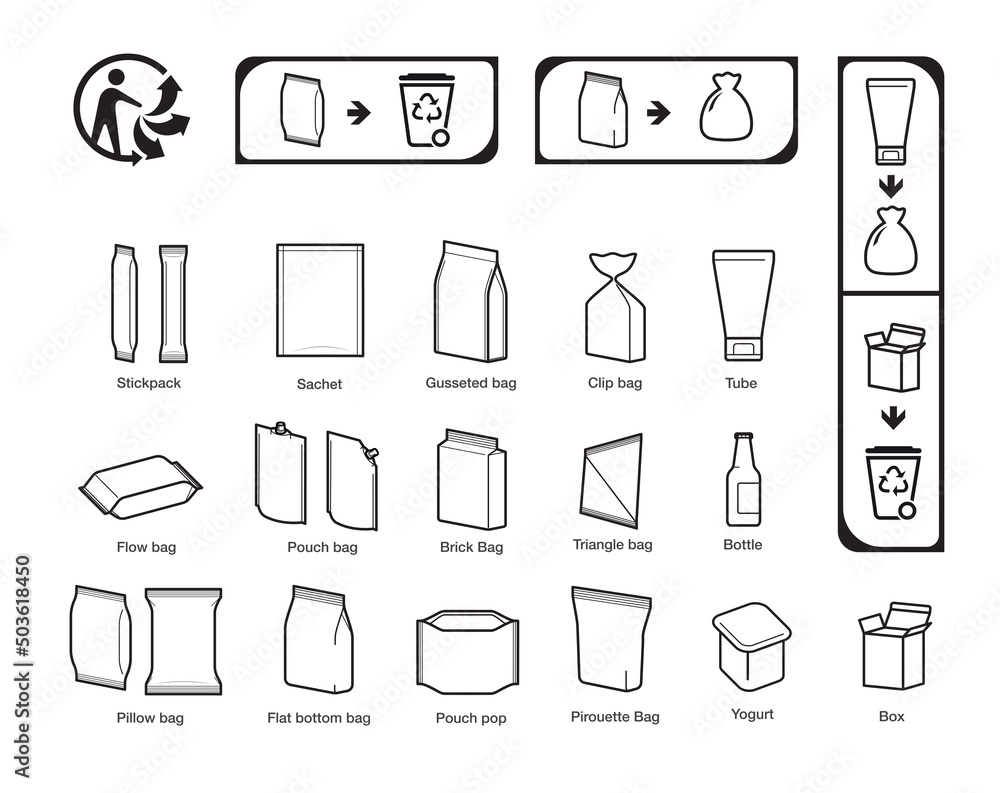 Stickpack
Sachet
Gusseted bag
Clip bag
Tube

Flow bag
Pouch bag
Brick Bag
Triangle bag
Bottle

Pillow bag
Flat bottom bag
Pouch pop
Pirouette Bag
Yogurt
Box

Adobe Stock | #503618450