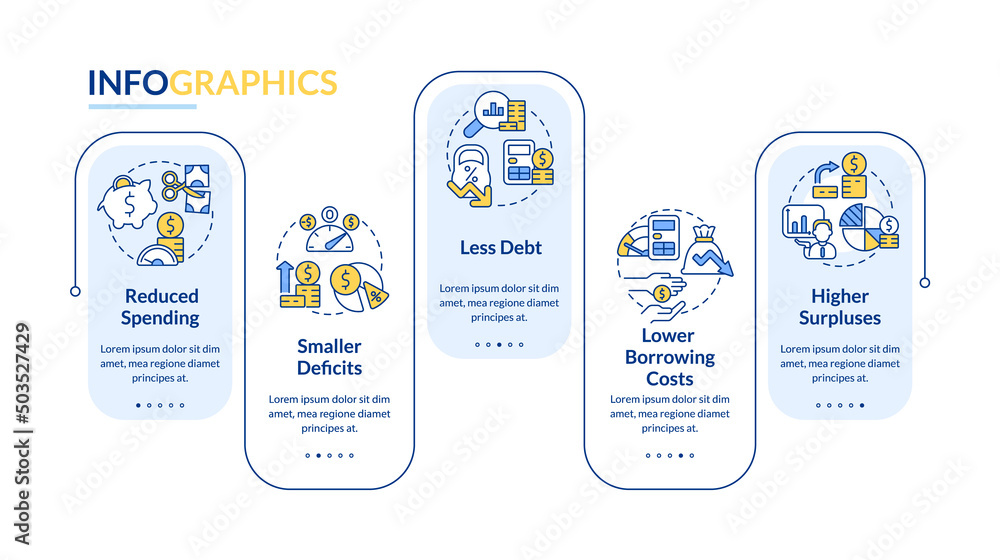 INFOGRAPHICS

Reduced Spending

Lorem ipsum dolor sit dim amet, mea regione diamet principes at.

Smaller Deficits

Lorem ipsum dolor sit dim amet, mea regione diamet principes at.

Less Debt

Lorem ipsum dolor sit dim amet, mea regione diamet principes at.

Lower Borrowing Costs

Lorem ipsum dolor sit dim amet, mea regione diamet principes at.

Higher Surpluses

Lorem ipsum dolor sit dim amet, mea regione diamet principes at.

Adobe Stock | #503527429