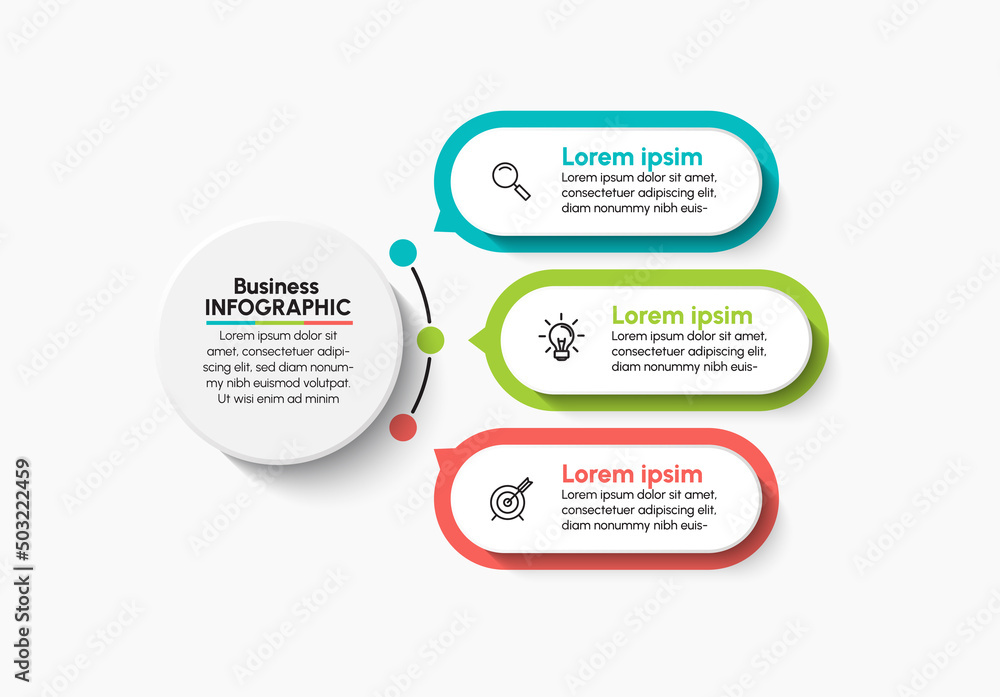 Business
INFOGRAPHIC
Lorem ipsum dolor sit amet, consectetuer adipiscing elit, sed diam nonummy nibh euismod volutpat. Ut wisi enim ad minim

Lorem ipsim
Lorem ipsum dolor sit amet, consectetuer adipiscing elit, diam nonummy nibh euis-

Lorem ipsim
Lorem ipsum dolor sit amet, consectetuer adipiscing elit, diam nonummy nibh euis-

Lorem ipsim
Lorem ipsum dolor sit amet, consectetuer adipiscing elit, diam nonummy nibh euis-

Adobe Stock | #503222459