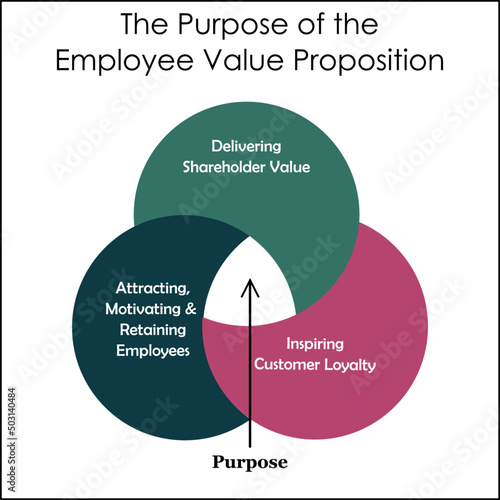 The Purpose of the Employee Value Proposition

Delivering Shareholder Value

Attracting, Motivating & Retaining Employees

Inspiring Customer Loyalty

Purpose

Adobe Stock | #503140484