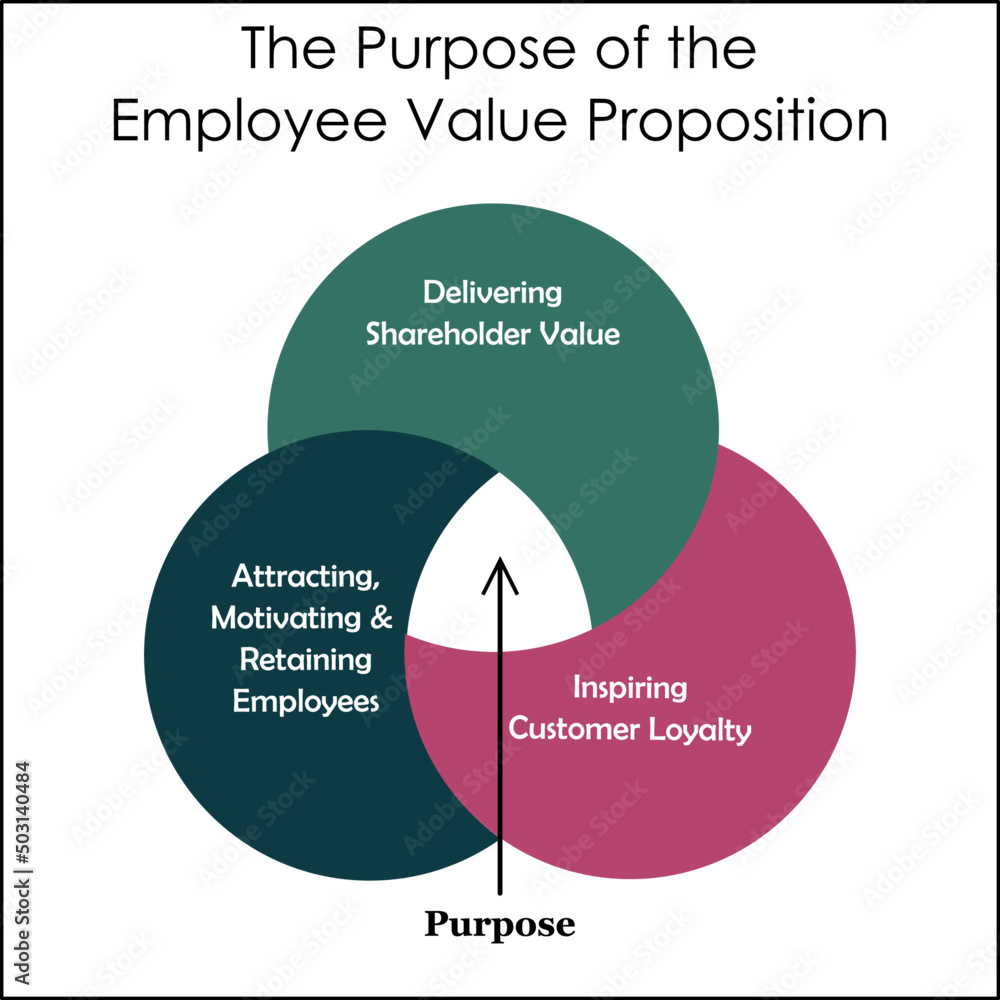 The Purpose of the Employee Value Proposition

Delivering Shareholder Value

Attracting, Motivating & Retaining Employees

Inspiring Customer Loyalty

Purpose

Adobe Stock | #503140484