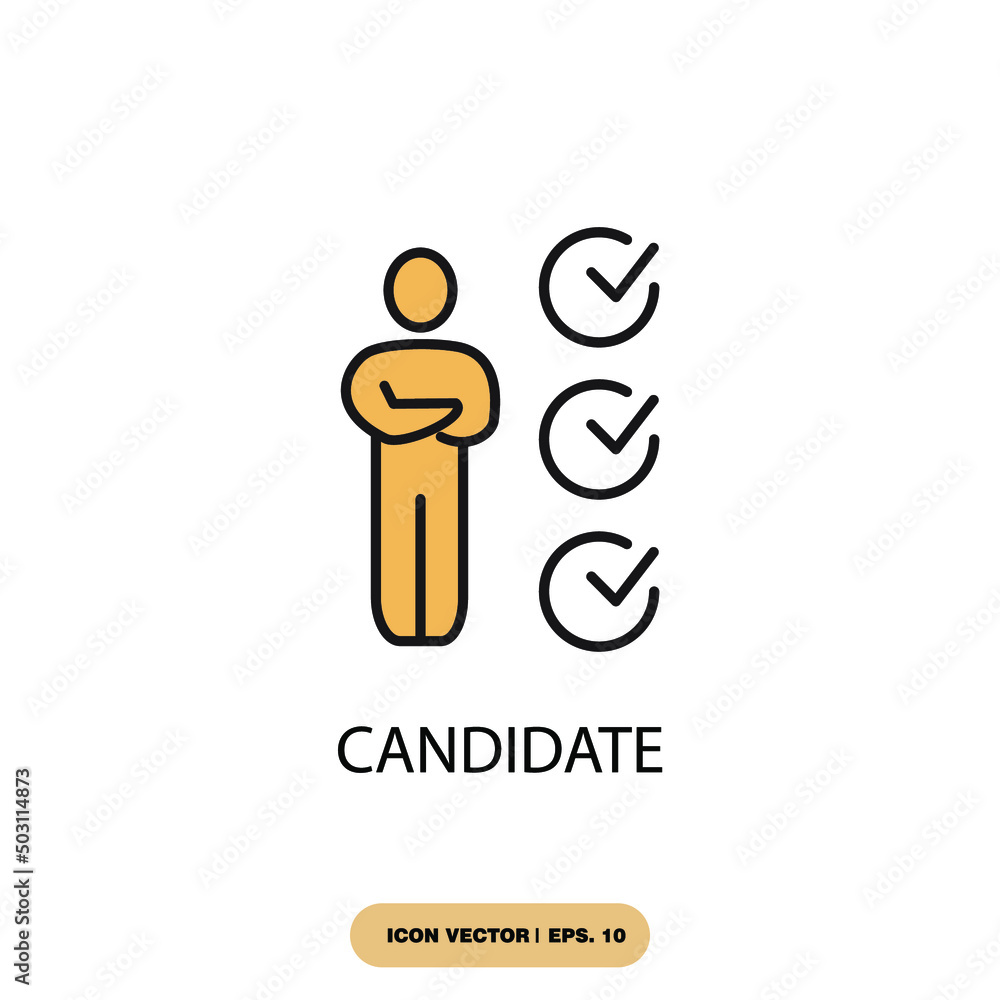 CANDIDATE

ICON VECTOR | EPS. 10

Adobe Stock | #503114873