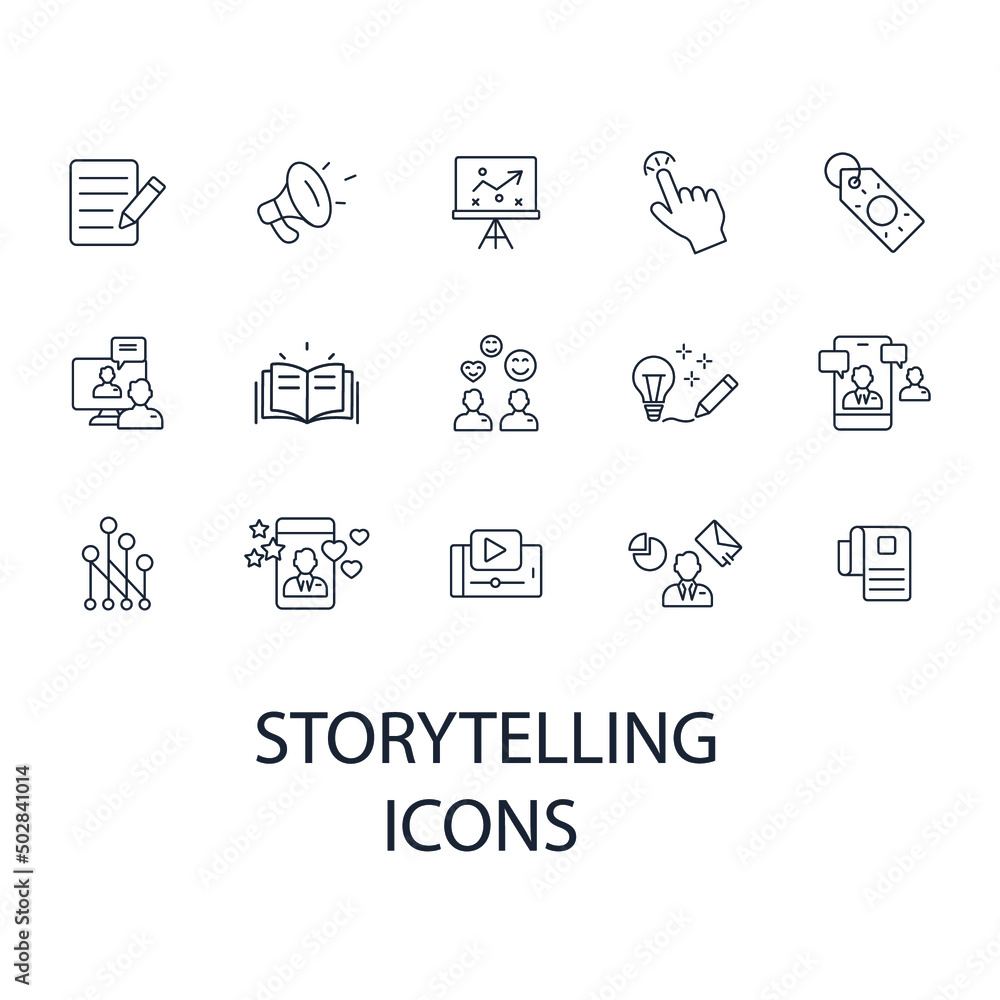 STORYTELLING ICONS

Adobe Stock | #502841014