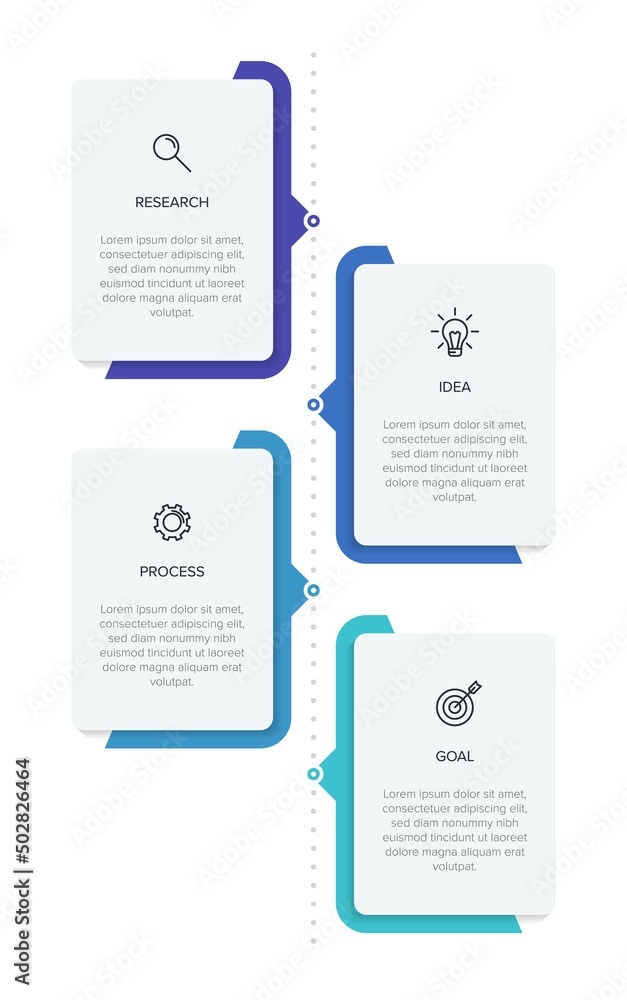 RESEARCH

Lorem ipsum dolor sit amet, consectetuer adipiscing elit, sed diam nonummy nibh euismod tincidunt ut laoreet dolore magna aliquam erat volutpat.

IDEA

Lorem ipsum dolor sit amet, consectetuer adipiscing elit, sed diam nonummy nibh euismod tincidunt ut laoreet dolore magna aliquam erat volutpat.

PROCESS

Lorem ipsum dolor sit amet, consectetuer adipiscing elit, sed diam nonummy nibh euismod tincidunt ut laoreet dolore magna aliquam erat volutpat.

GOAL

Lorem ipsum dolor sit amet, consectetuer adipiscing elit, sed diam nonummy nibh euismod tincidunt ut laoreet dolore magna aliquam erat volutpat.

Adobe Stock | #502826464