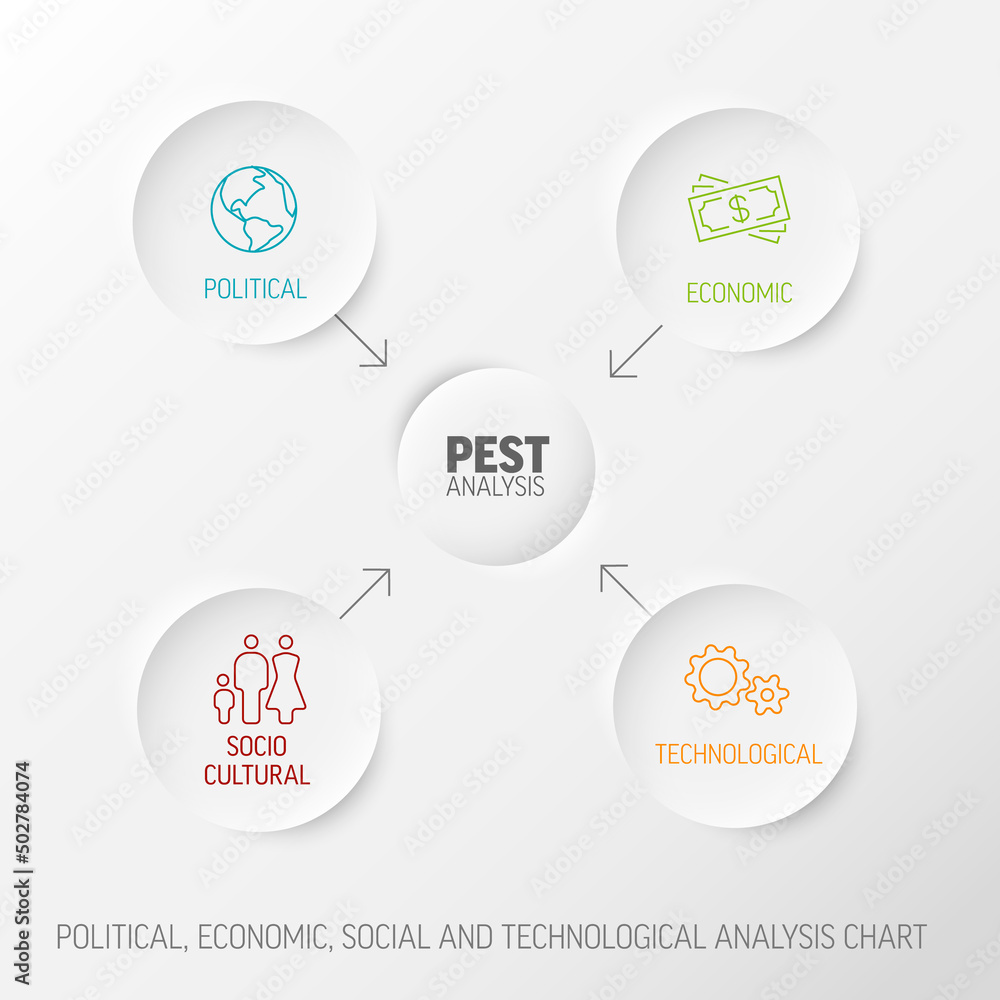 POLITICAL

ECONOMIC

PEST
ANALYSIS

SOCIO
CULTURAL

TECHNOLOGICAL

POLITICAL, ECONOMIC, SOCIAL AND TECHNOLOGICAL ANALYSIS CHART

Adobe Stock | #502784074