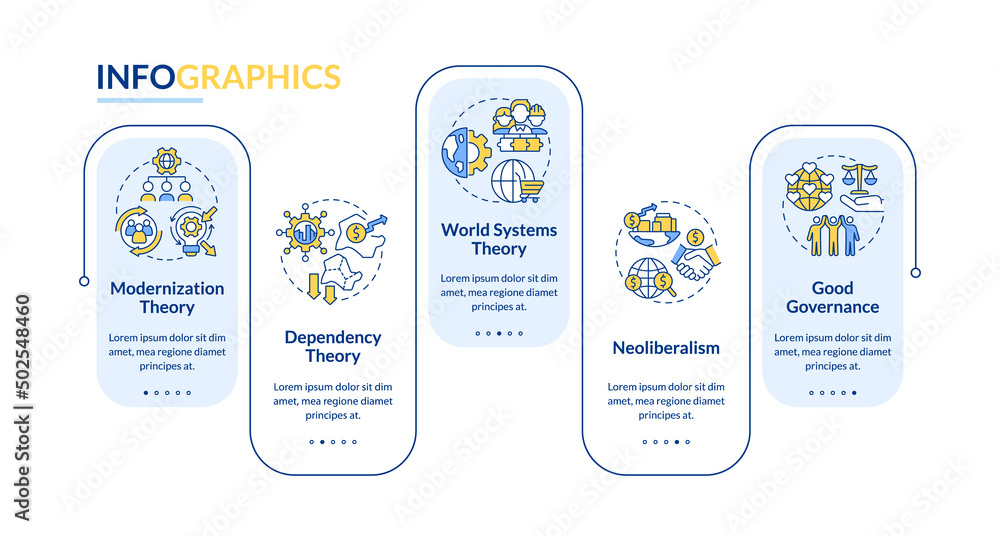 INFOGRAPHICS

Modernization Theory

Lorem ipsum dolor sit dim amet, mea regione diamet principes at.

Dependency Theory

Lorem ipsum dolor sit dim amet, mea regione diamet principes at.

World Systems Theory

Lorem ipsum dolor sit dim amet, mea regione diamet principes at.

Neoliberalism

Lorem ipsum dolor sit dim amet, mea regione diamet principes at.

Good Governance

Lorem ipsum dolor sit dim amet, mea regione diamet principes at.

Adobe Stock | #502548460