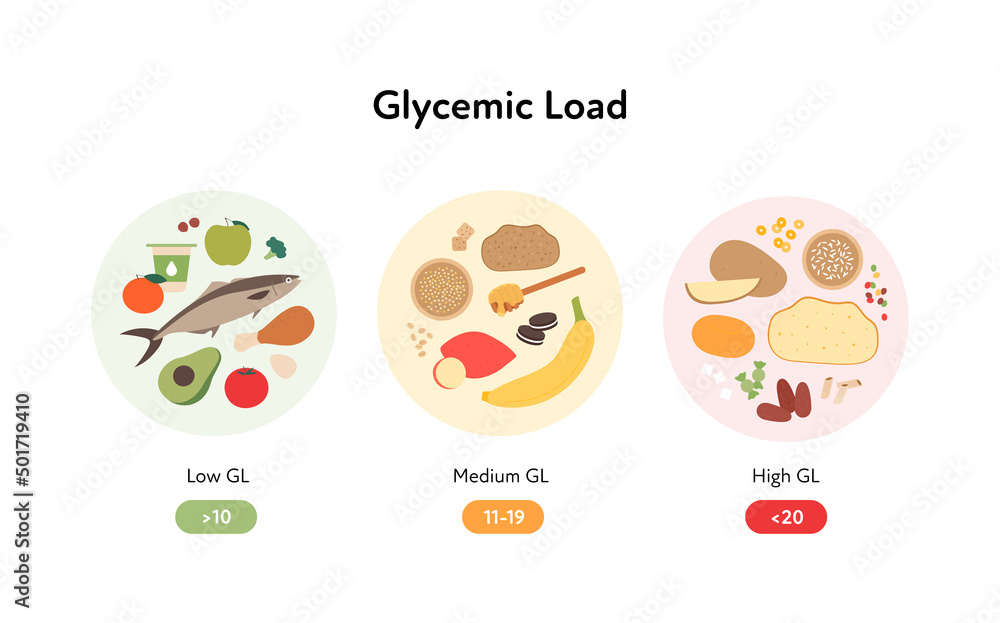 Glycemic Load

Low GL
>10

Medium GL
11-19

High GL
<20

Adobe Stock | #501719410