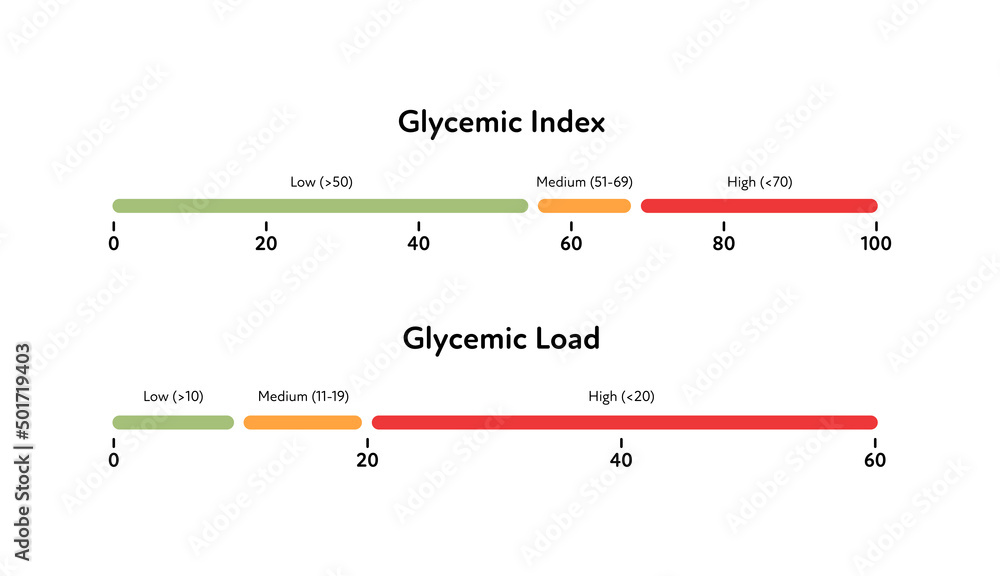 Glycemic Index

Low (>50)
Medium (51-69)
High (<70)

0
20
40
60
80
100

Glycemic Load

Low (>10)
Medium (11-19)
High (<20)

0
20
40
60

Adobe Stock | #501719403