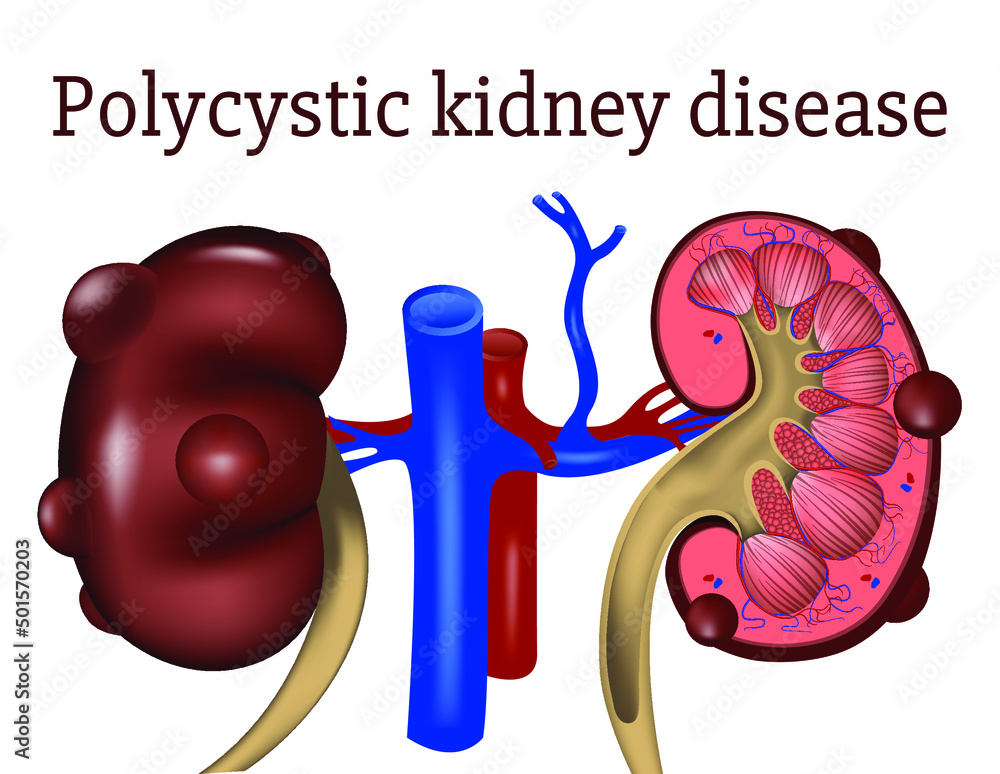 Polycystic kidney disease

Adobe Stock | #501570203