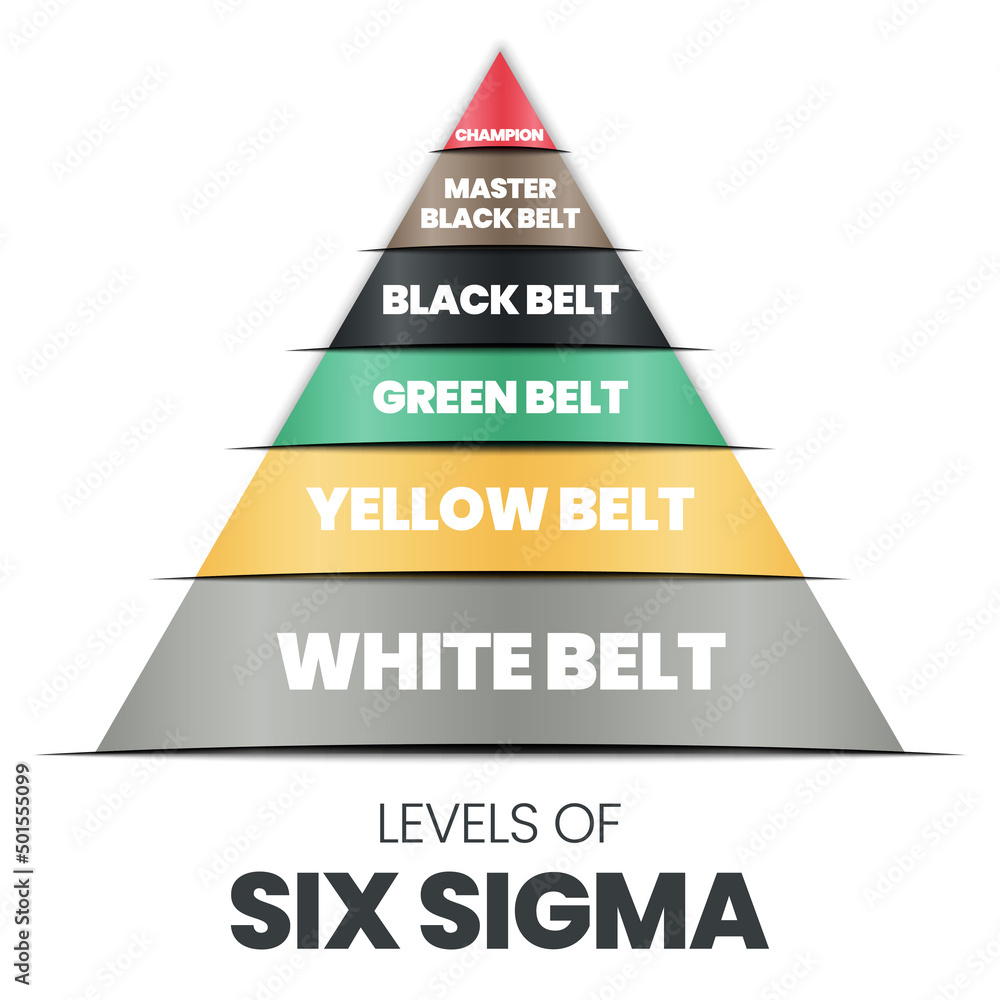 CHAMPION
MASTER BLACK BELT
BLACK BELT
GREEN BELT
YELLOW BELT
WHITE BELT

LEVELS OF
SIX SIGMA

Adobe Stock | #501555099