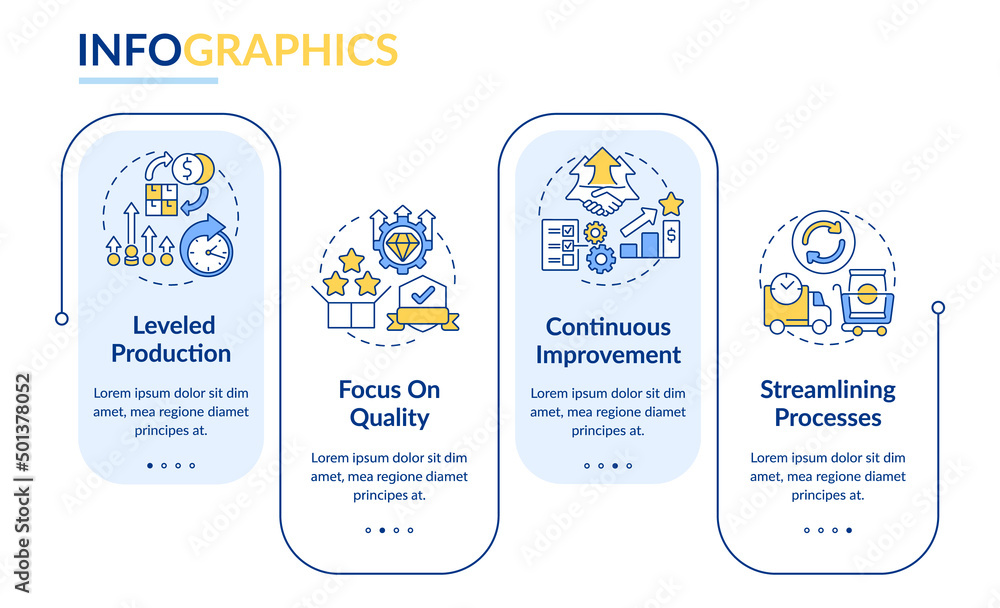 INFOGRAPHICS

Leveled Production

Lorem ipsum dolor sit dim amet, mea regione diamet principes at.

Focus On Quality

Lorem ipsum dolor sit dim amet, mea regione diamet principes at.

Continuous Improvement

Lorem ipsum dolor sit dim amet, mea regione diamet principes at.

Streamlining Processes

Lorem ipsum dolor sit dim amet, mea regione diamet principes at.

Adobe Stock | #501378052