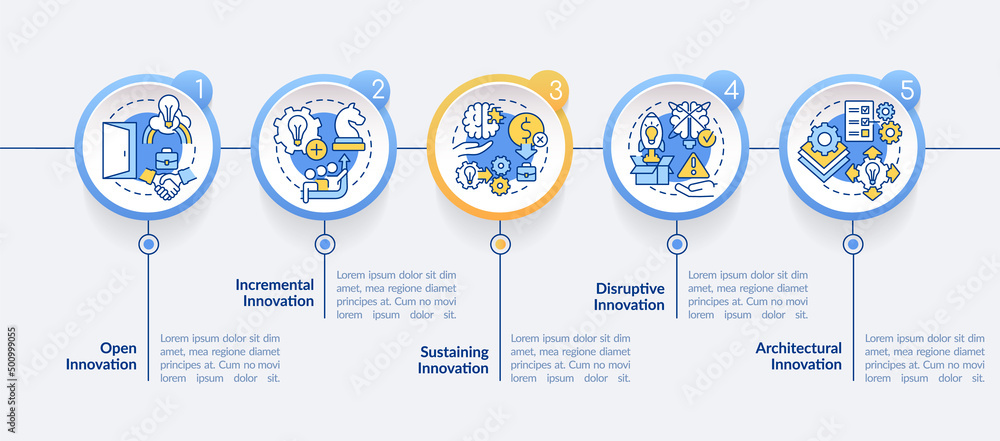 1

2

3

4

5

Open Innovation

Lorem ipsum dolor sit dim amet, mea regione diamet principes at. Cum no movi lorem ipsum dolor sit.

Incremental Innovation

Lorem ipsum dolor sit dim amet, mea regione diamet principes at. Cum no movi lorem ipsum dolor sit.

Sustaining Innovation

Lorem ipsum dolor sit dim amet, mea regione diamet principes at. Cum no movi lorem ipsum dolor sit.

Disruptive Innovation

Lorem ipsum dolor sit dim amet, mea regione diamet principes at. Cum no movi lorem ipsum dolor sit.

Architectural Innovation

Lorem ipsum dolor sit dim amet, mea regione diamet principes at. Cum no movi lorem ipsum dolor sit.

500999055