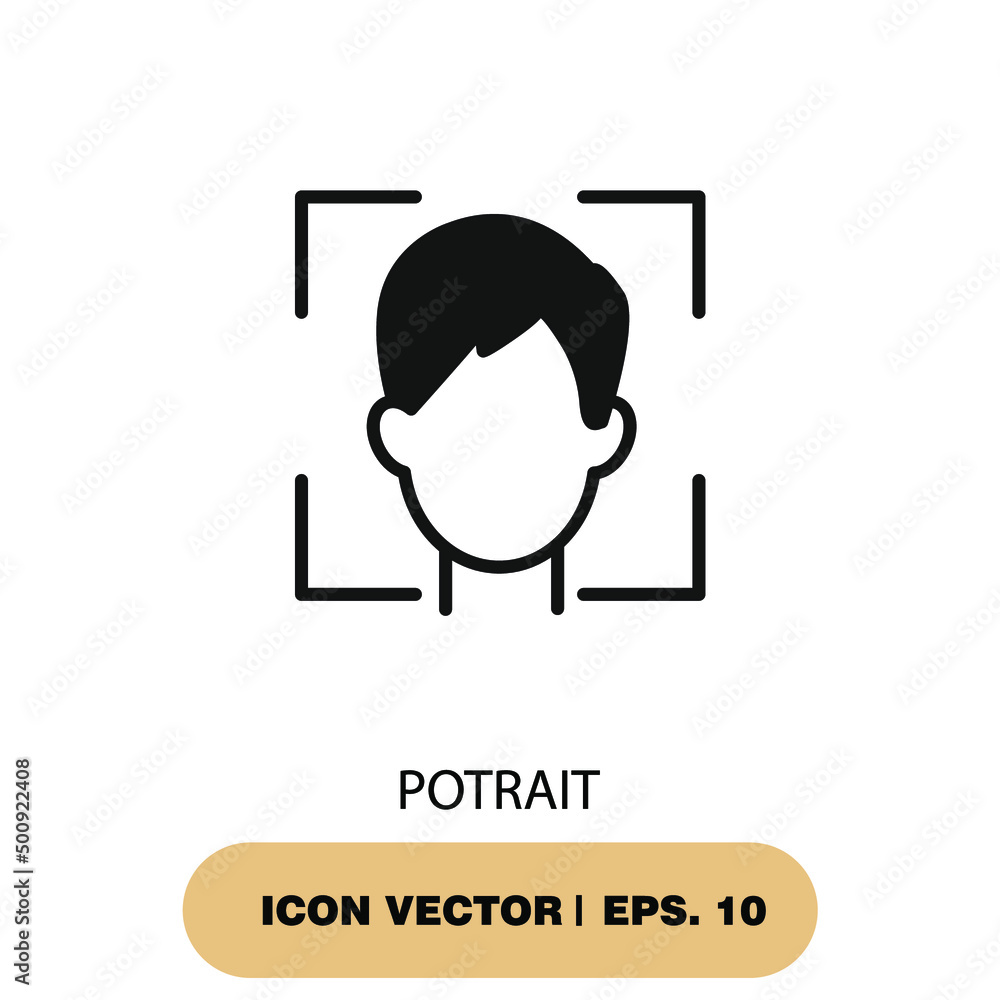 POTRAIT

ICON VECTOR | EPS. 10

Adobe Stock | #500922408