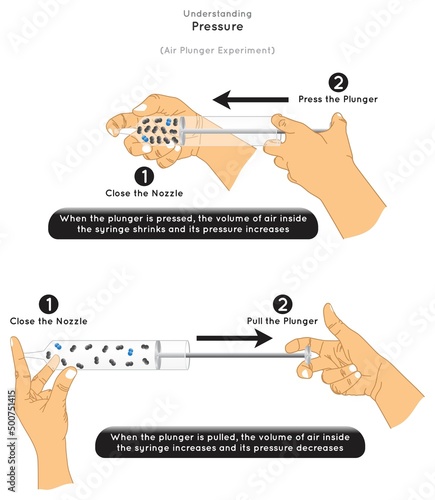 Understanding
Pressure

(Air Plunger Experiment)

2
Press the Plunger

1
Close the Nozzle

When the plunger is pressed, the volume of air inside the syringe shrinks and its pressure increases

1
Close the Nozzle

2
Pull the Plunger

When the plunger is pulled, the volume of air inside the syringe increases and its pressure decreases

Adobe Stock | #500751415