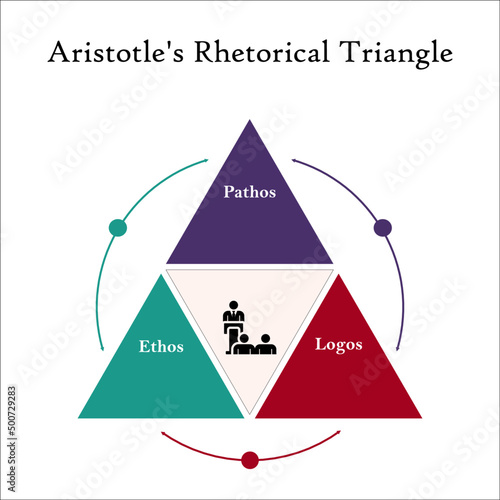 Aristotle's Rhetorical Triangle

Pathos

Ethos

Logos

Adobe Stock | #500729283