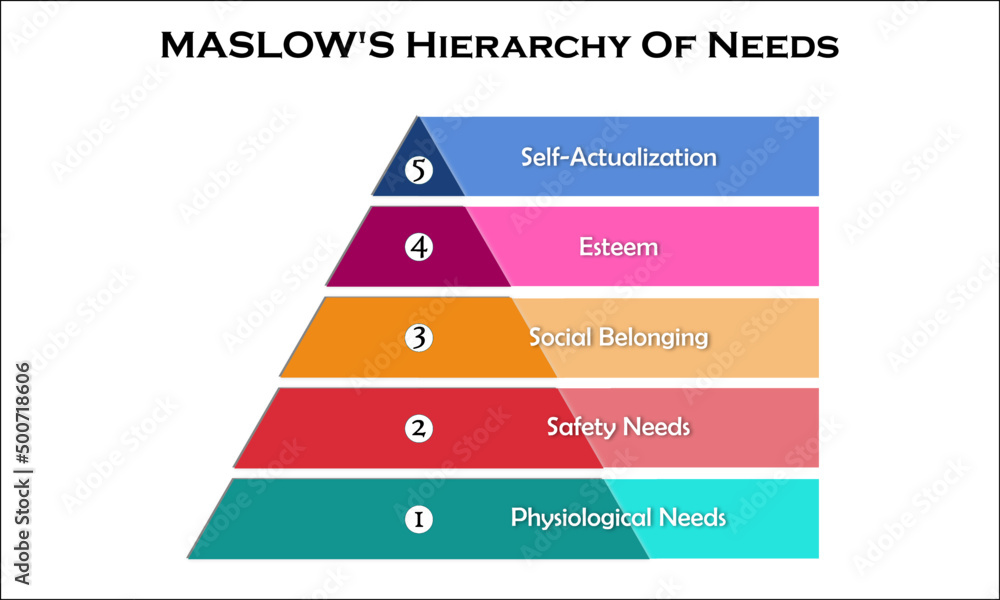 MASLOW'S Hierarchy Of Needs

5 Self-Actualization

4 Esteem

3 Social Belonging

2 Safety Needs

1 Physiological Needs

Adobe Stock | #500718606