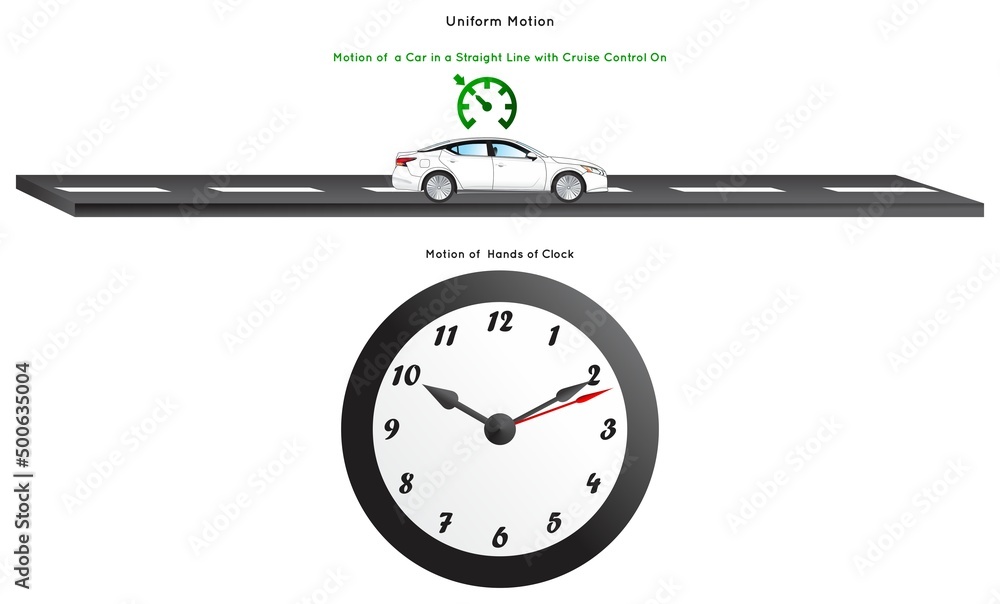 Uniform Motion

Motion of a Car in a Straight Line with Cruise Control On

Motion of Hands of Clock

12
1
2
3
4
5
6
7
8
9
10
11

Adobe Stock | #500635004