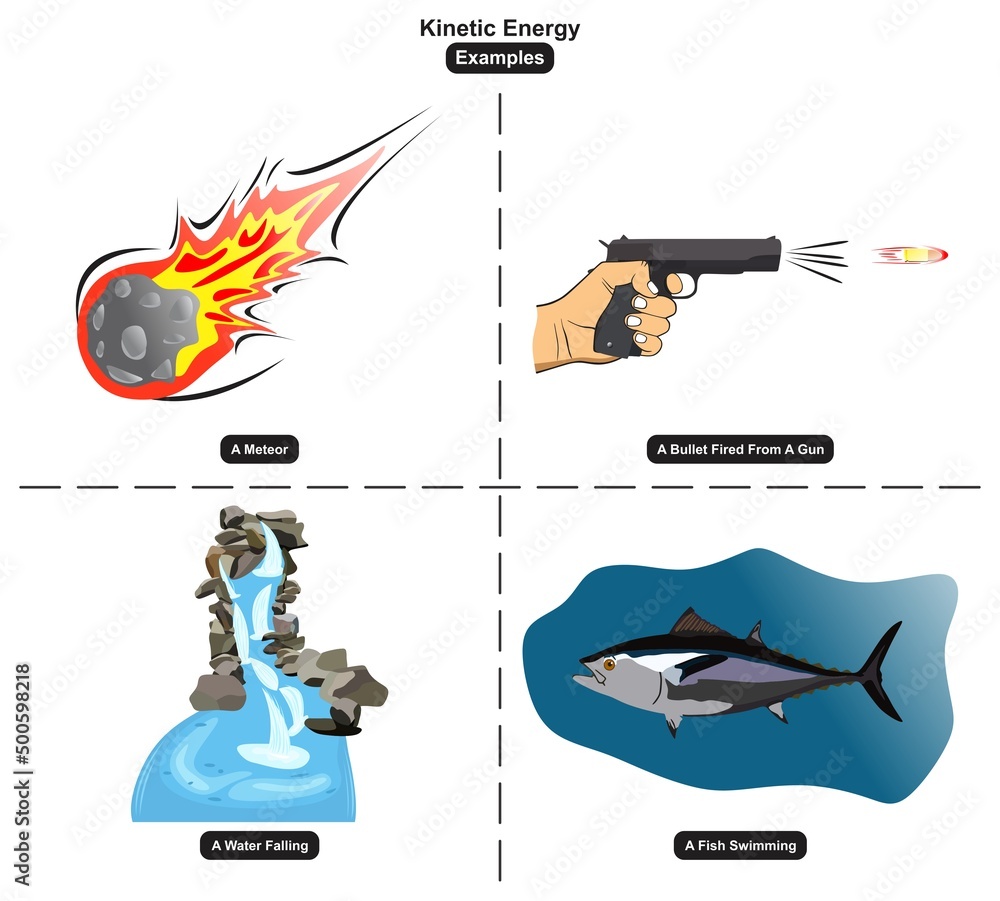 Kinetic Energy
Examples

A Meteor

A Bullet Fired From A Gun

A Water Falling

A Fish Swimming

Adobe Stock | #500598218