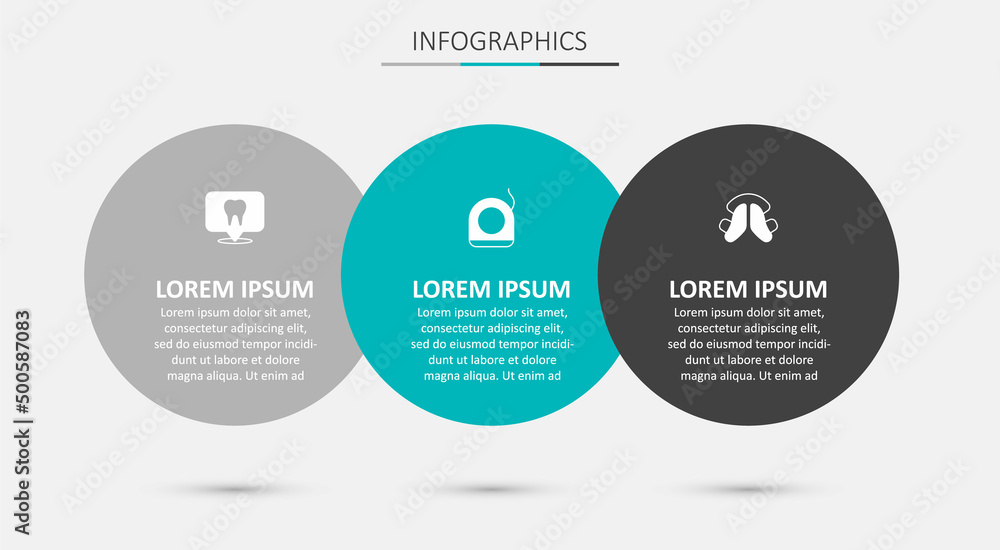 INFOGRAPHICS

LOREM IPSUM
Lorem ipsum dolor sit amet, consectetur adipiscing elit, sed do eiusmod tempor incididunt ut labore et dolore magna aliqua. Ut enim ad

LOREM IPSUM
Lorem ipsum dolor sit amet, consectetur adipiscing elit, sed do eiusmod tempor incididunt ut labore et dolore magna aliqua. Ut enim ad

LOREM IPSUM
Lorem ipsum dolor sit amet, consectetur adipiscing elit, sed do eiusmod tempor incididunt ut labore et dolore magna aliqua. Ut enim ad

Adobe Stock | #500587083