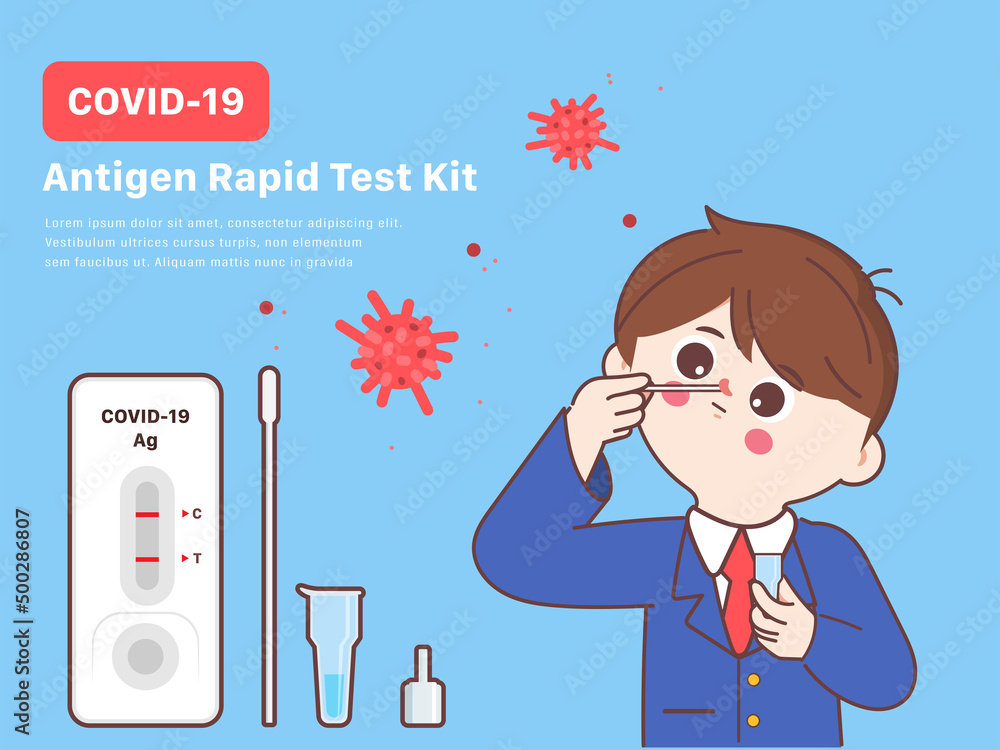 COVID-19

Antigen Rapid Test Kit

Lorem ipsum dolor sit amet, consectetur adipiscing elit. Vestibulum ultrices cursus turpis, non elementum sem faucibus ut. Aliquam mattis nunc in gravida

COVID-19
Ag

C

T

Adobe Stock | #500286807