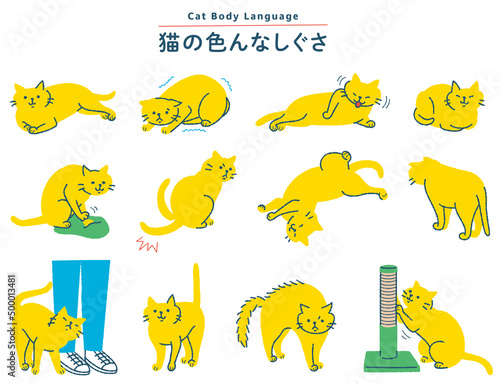 Cat Body Language

猫の色んなしぐさ

Adobe Stock

Adobe Stock | #500013481