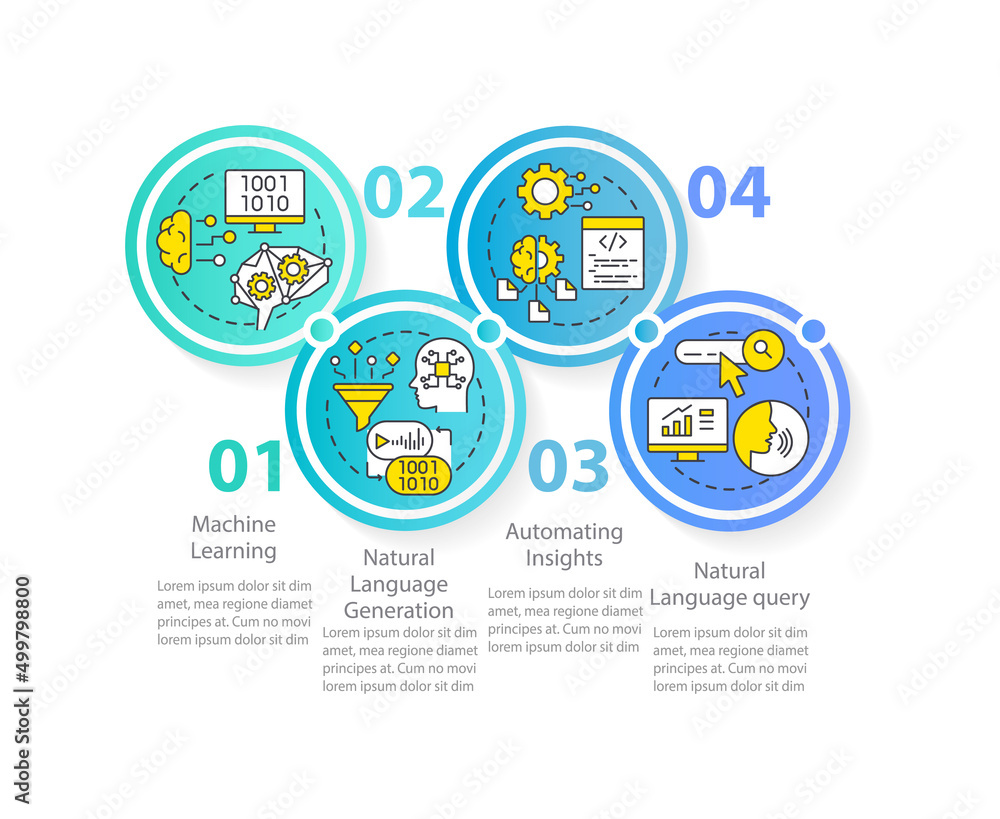 1001
1010

02

</>

04

1001
1010

01

Machine Learning

Lorem ipsum dolor sit dim amet, mea regione diamet principes at. Cum no movi lorem ipsum dolor sit dim

Natural Language Generation

Lorem ipsum dolor sit dim amet, mea regione diamet principes at. Cum no movi lorem ipsum dolor sit dim

03

Automating Insights

Lorem ipsum dolor sit dim amet, mea regione diamet principes at. Cum no movi lorem ipsum dolor sit dim

Natural Language query

Lorem ipsum dolor sit dim amet, mea regione diamet principes at. Cum no movi lorem ipsum dolor sit dim

Adobe Stock | #499798800