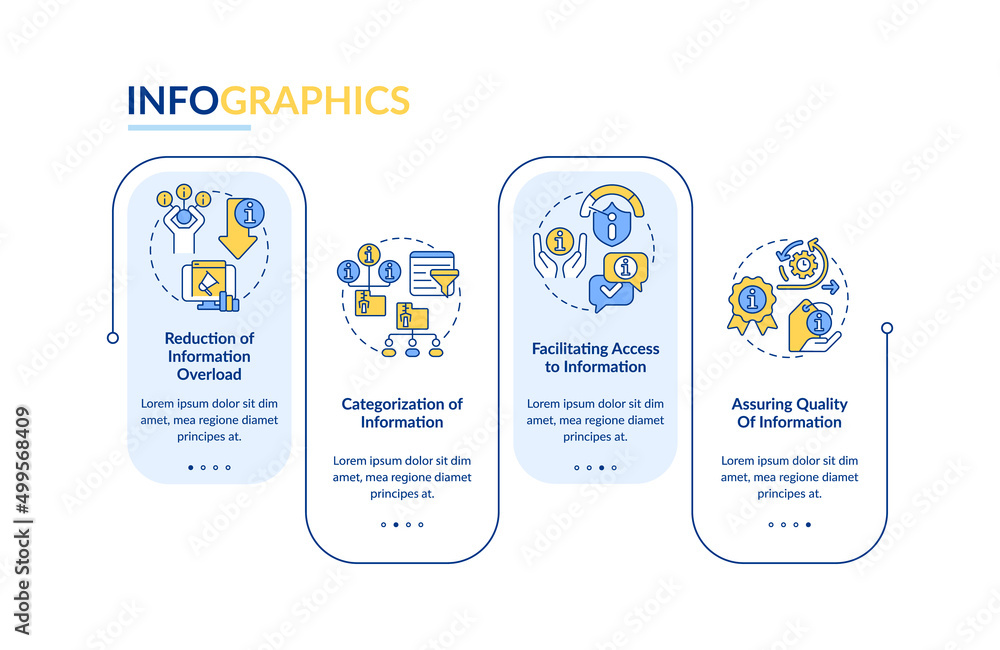 INFOGRAPHICS

Reduction of Information Overload

Lorem ipsum dolor sit dim amet, mea regione diamet principes at.

Categorization of Information

Lorem ipsum dolor sit dim amet, mea regione diamet principes at.

Facilitating Access to Information

Lorem ipsum dolor sit dim amet, mea regione diamet principes at.

Assuring Quality Of Information

Lorem ipsum dolor sit dim amet, mea regione diamet principes at.

Adobe Stock | #499568409