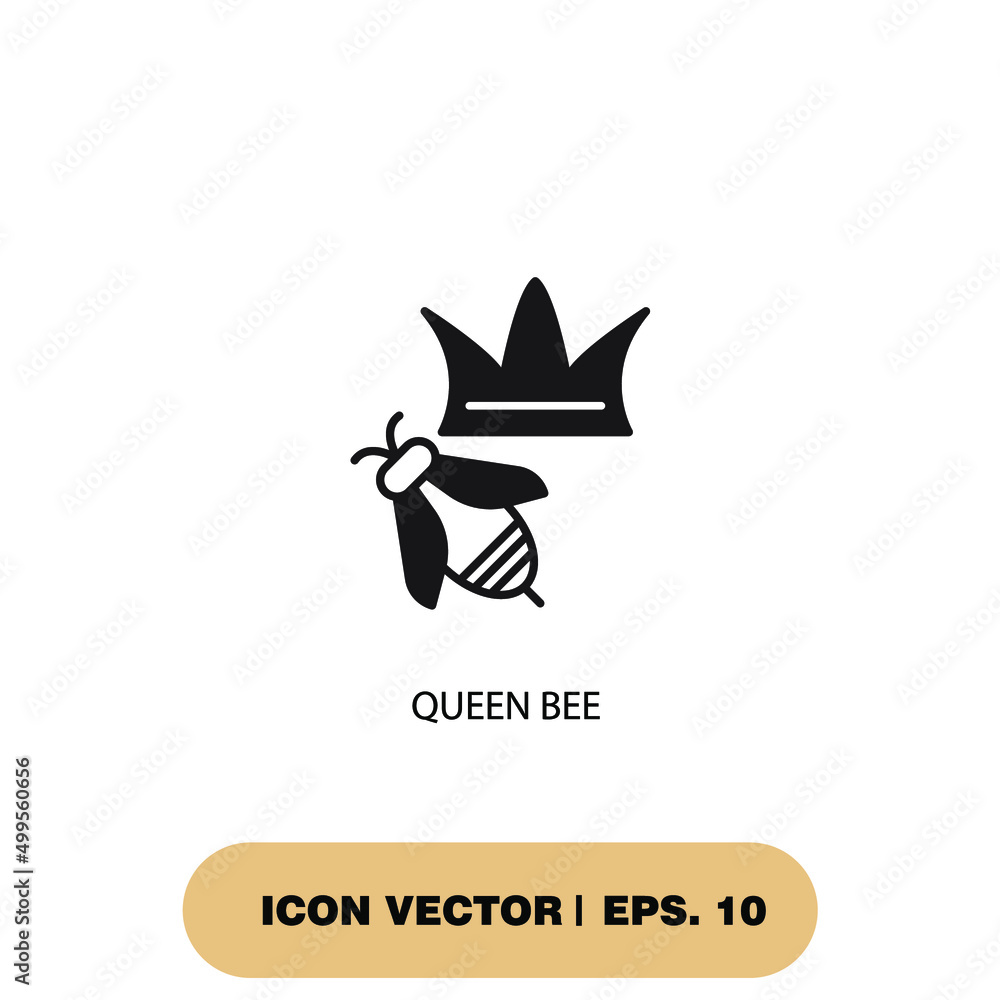 QUEEN BEE

ICON VECTOR | EPS. 10

Adobe Stock | #499560656