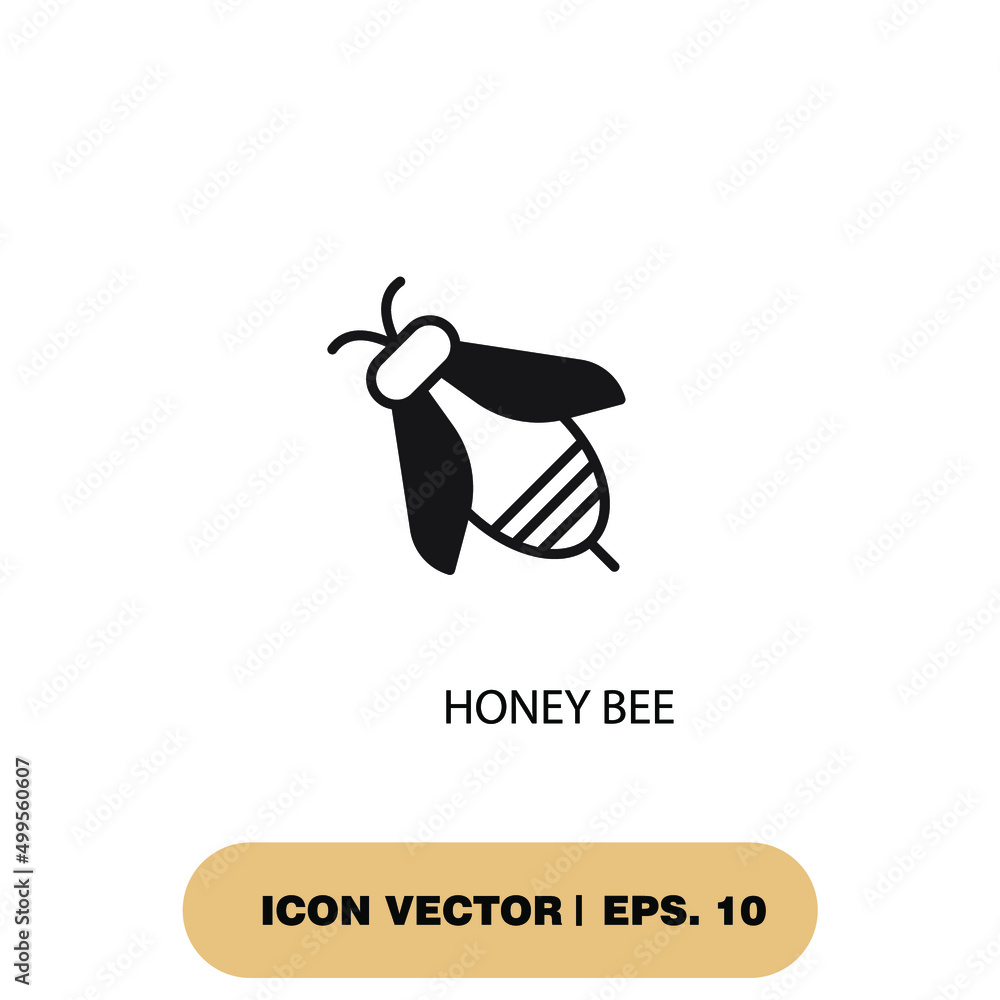 HONEY BEE

ICON VECTOR | EPS. 10

Adobe Stock | #499560607