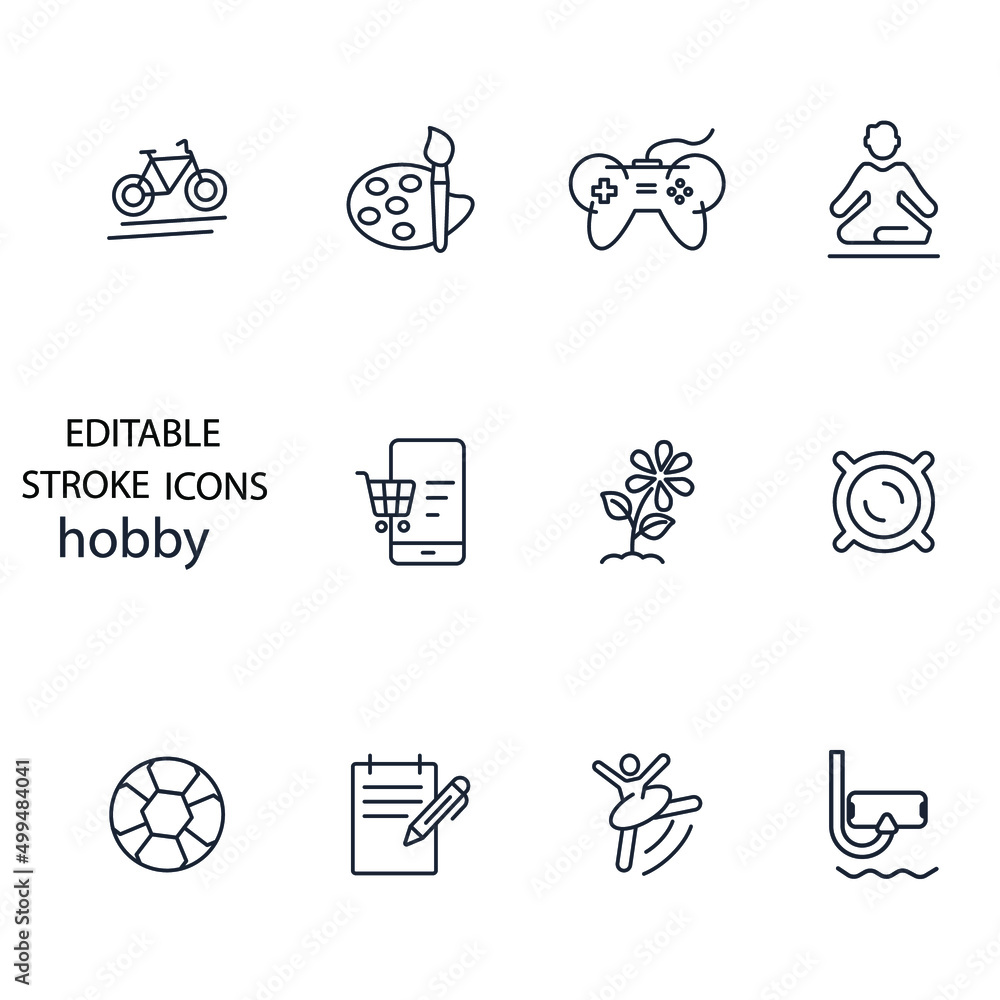 EDITABLE
STROKE ICONS
hobby

Adobe Stock | #499484041