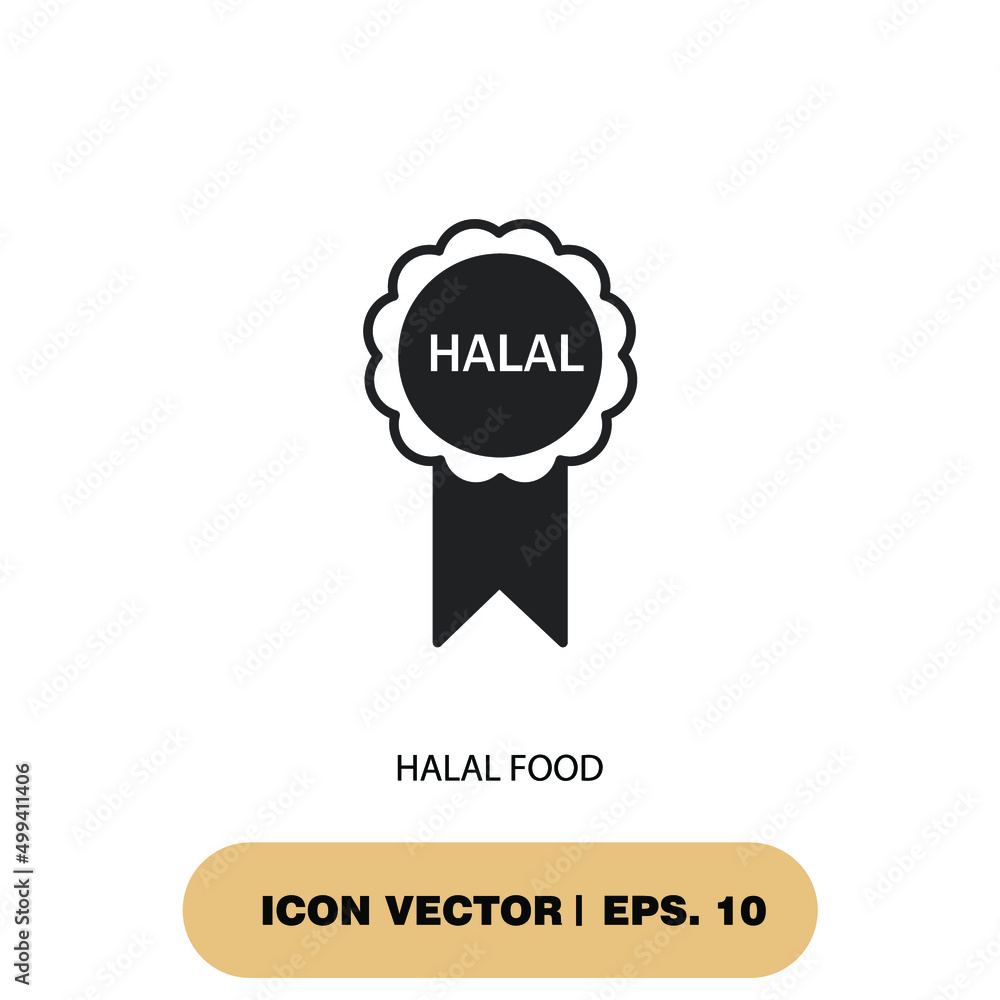 HALAL

HALAL FOOD

ICON VECTOR | EPS. 10

Adobe Stock | #499411406