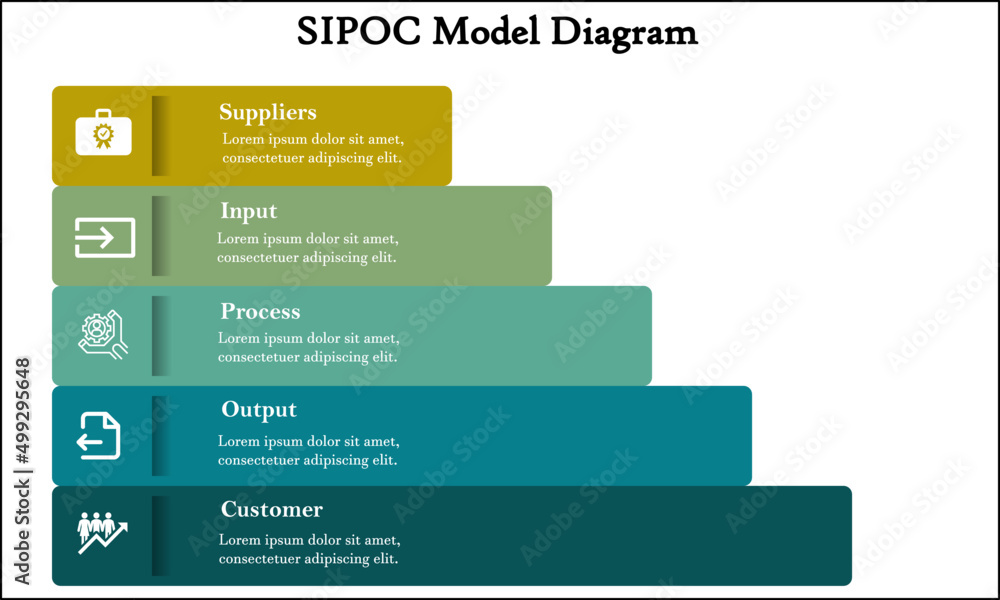 SIPOC Model Diagram

Suppliers
Lorem ipsum dolor sit amet, consectetuer adipiscing elit.

Input
Lorem ipsum dolor sit amet, consectetuer adipiscing elit.

Process
Lorem ipsum dolor sit amet, consectetuer adipiscing elit.

Output
Lorem ipsum dolor sit amet, consectetuer adipiscing elit.

Customer
Lorem ipsum dolor sit amet, consectetuer adipiscing elit.

Adobe Stock | #499295648