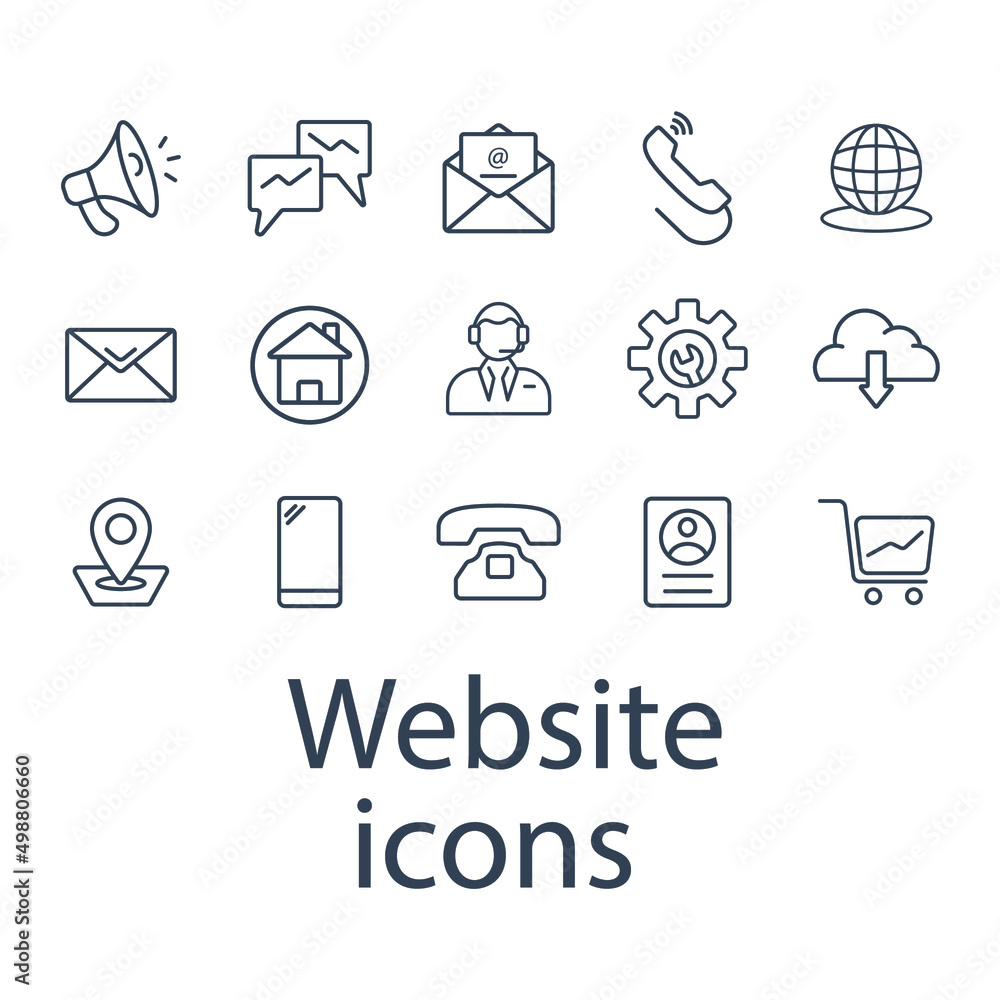 @

Website icons

Adobe Stock | #498806660