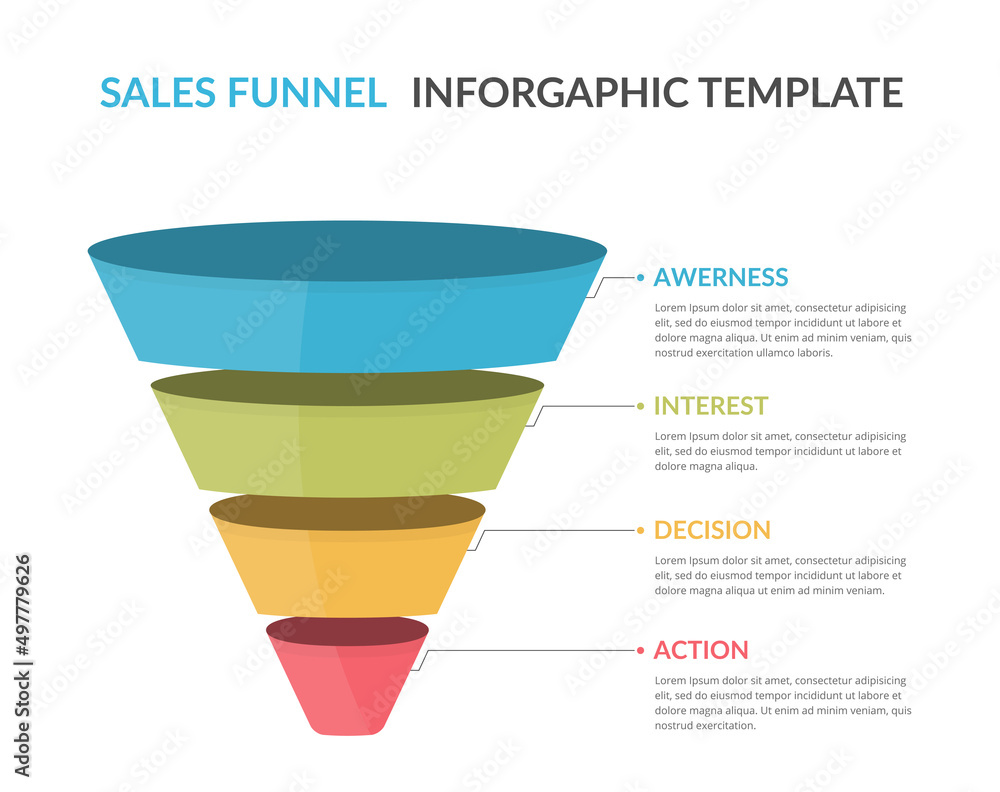 SALES FUNNEL INFORGAPHIC TEMPLATE

AWERNESS
Lorem Ipsum dolor sit amet, consectetur adipisicing elit, sed do eiusmod tempor incididunt ut labore et dolore magna aliqua. Ut enim ad minim veniam, quis nostrud exercitation ullamco laboris.

INTEREST
Lorem Ipsum dolor sit amet, consectetur adipisicing elit, sed do eiusmod tempor incididunt ut labore et dolore magna aliqua.

DECISION
Lorem Ipsum dolor sit amet, consectetur adipisicing elit, sed do eiusmod tempor incididunt ut labore et dolore magna aliqua ut enim ad minim veniam.

ACTION
Lorem Ipsum dolor sit amet, consectetur adipisicing elit, sed do eiusmod tempor incididunt ut labore et dolore magna aliqua. Ut enim ad minim veniam, quis nostrud exercitation.

Adobe Stock | #497779626