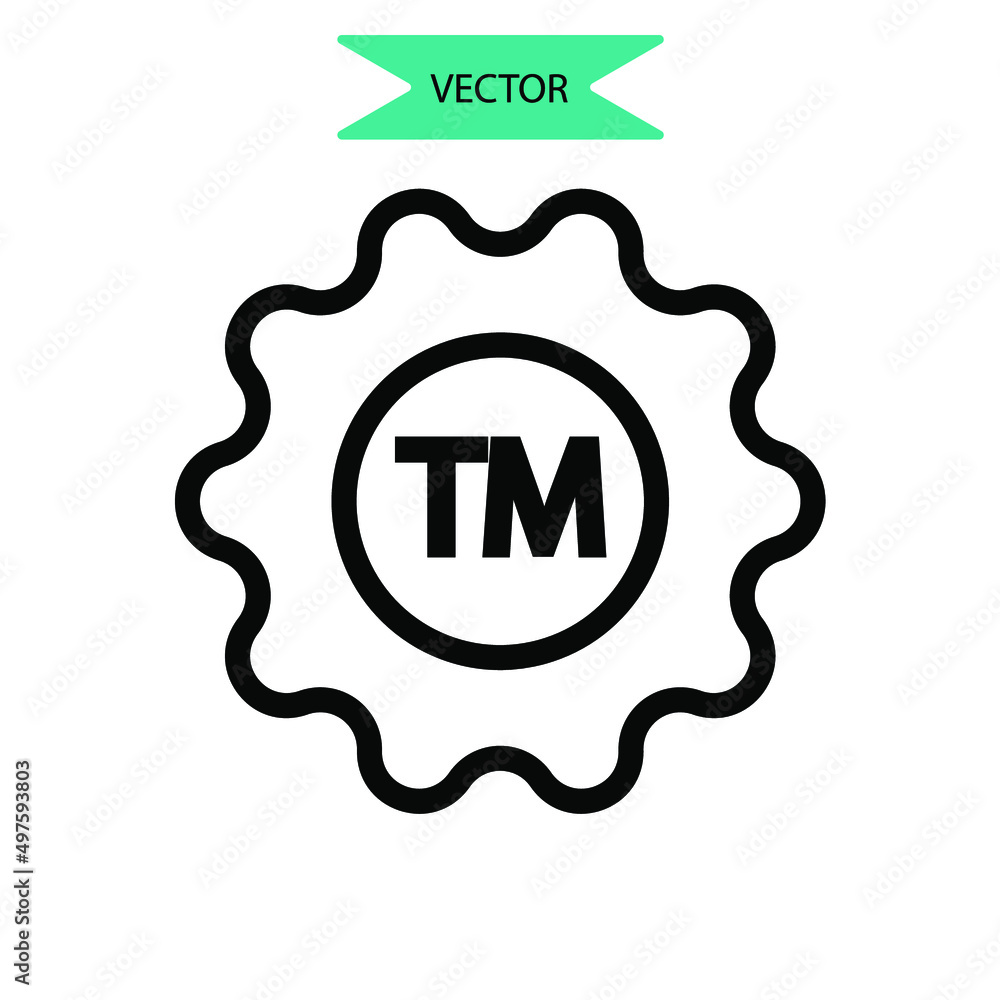 VECTOR

TM

Adobe Stock | #497593803