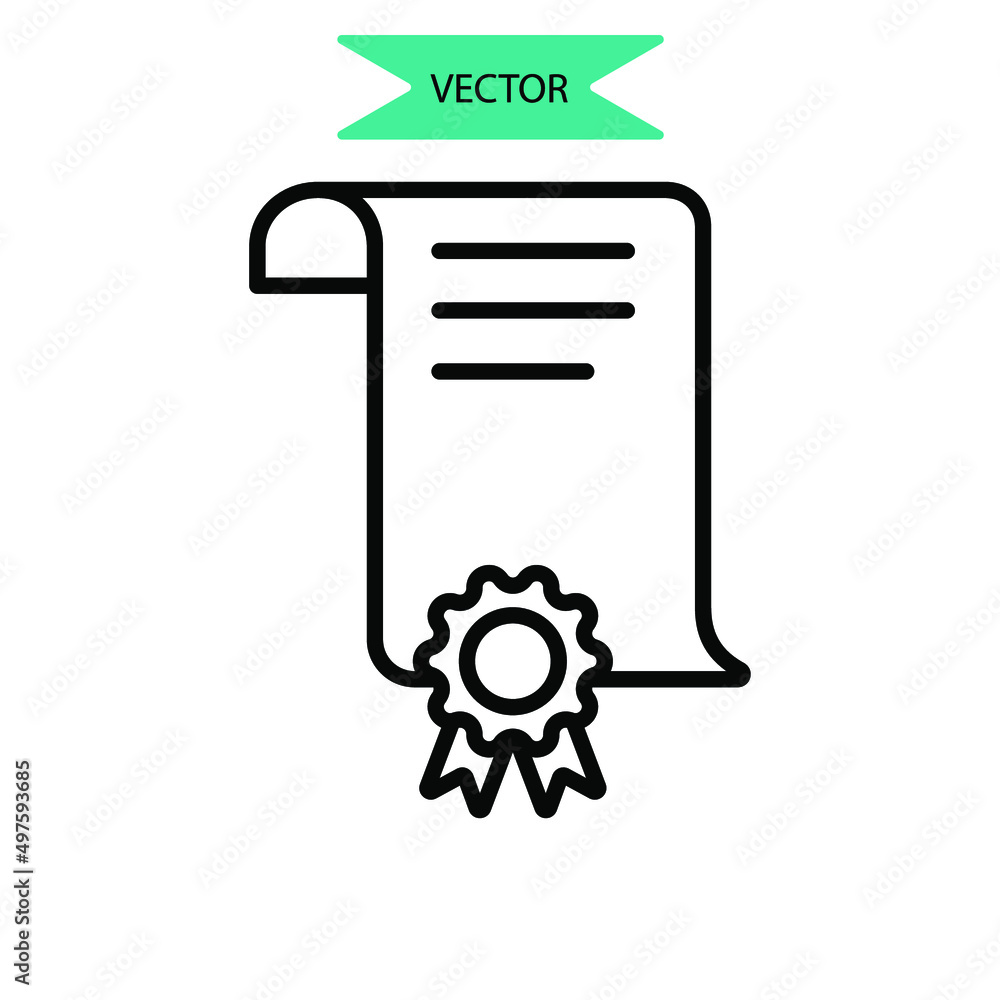 VECTOR

Adobe Stock | #497593685