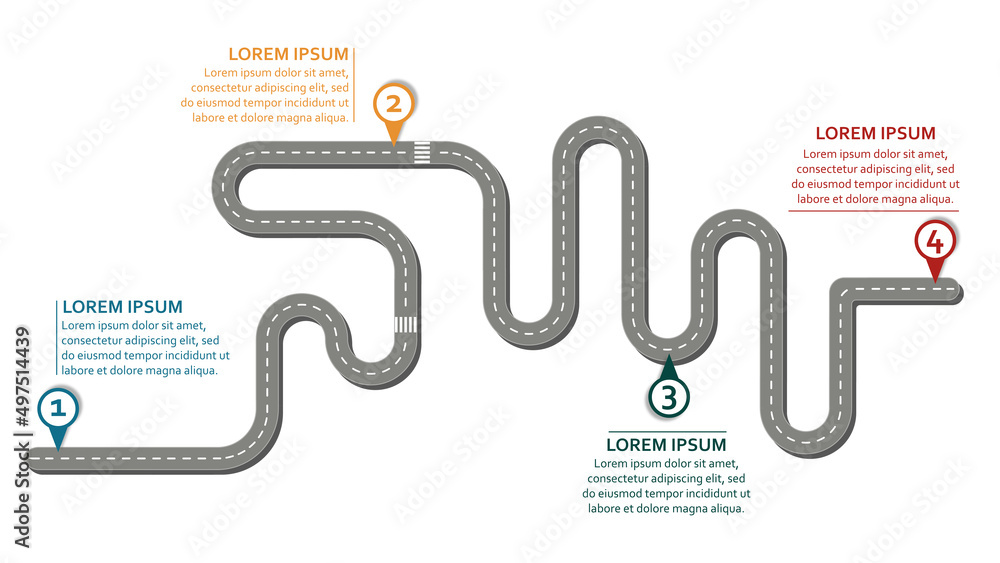 LOREM IPSUM
Lorem ipsum dolor sit amet, consectetur adipiscing elit, sed do eiusmod tempor incididunt ut labore et dolore magna aliqua.

2

LOREM IPSUM
Lorem ipsum dolor sit amet, consectetur adipiscing elit, sed do eiusmod tempor incididunt ut labore et dolore magna aliqua.

4

LOREM IPSUM
Lorem ipsum dolor sit amet, consectetur adipiscing elit, sed do eiusmod tempor incididunt ut labore et dolore magna aliqua.

1

3

LOREM IPSUM
Lorem ipsum dolor sit amet, consectetur adipiscing elit, sed do eiusmod tempor incididunt ut labore et dolore magna aliqua.

Adobe Stock | #497514439