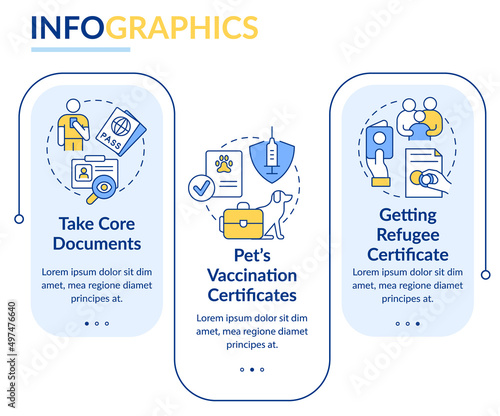 INFOGRAPHICS

PASS

Take Core Documents

Lorem ipsum dolor sit dim amet, mea regione diamet principes at.

Pet's Vaccination Certificates

Lorem ipsum dolor sit dim amet, mea regione diamet principes at.

Getting Refugee Certificate

Lorem ipsum dolor sit dim amet, mea regione diamet principes at.

Adobe Stock | #497476640