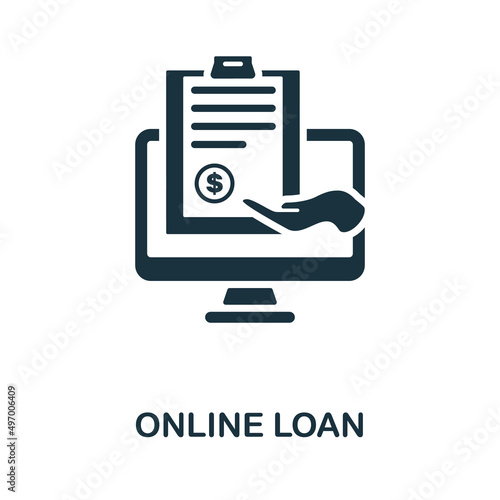 $

ONLINE LOAN

Adobe Stock | #497006409