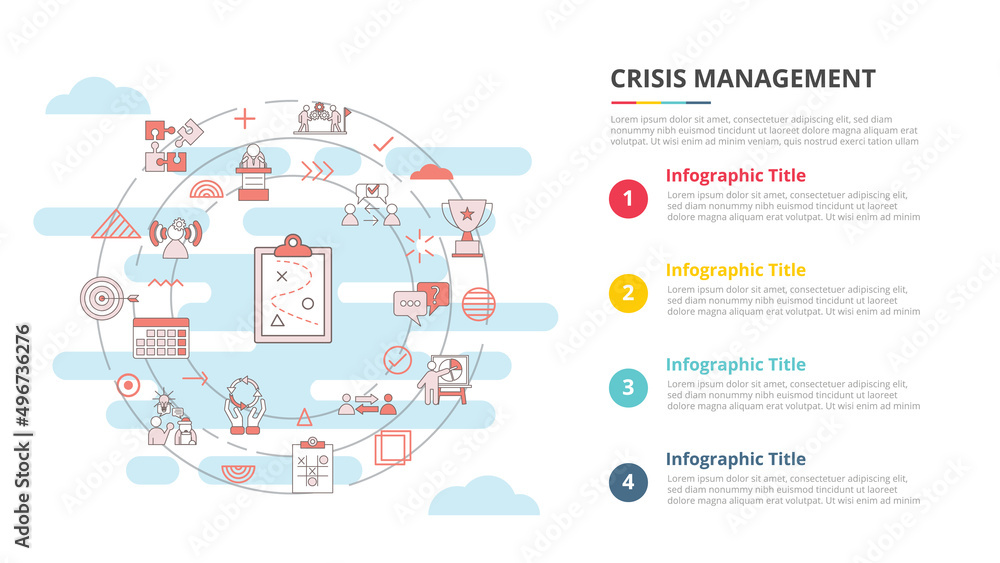 CRISIS MANAGEMENT

Lorem ipsum dolor sit amet, consectetuer adipiscing elit, sed diam nonummy nibh euismod tincidunt ut laoreet dolore magna aliquam erat volutpat. Ut wisi enim ad minim veniam, quis nostrud exerci tation ullam

1
Infographic Title
Lorem ipsum dolor sit amet, consectetuer adipiscing elit, sed diam nonummy nibh euismod tincidunt ut laoreet dolore magna aliquam erat volutpat. Ut wisi enim ad minim

2
Infographic Title
Lorem ipsum dolor sit amet, consectetuer adipiscing elit, sed diam nonummy nibh euismod tincidunt ut laoreet dolore magna aliquam erat volutpat. Ut wisi enim ad minim

3
Infographic Title
Lorem ipsum dolor sit amet, consectetuer adipiscing elit, sed diam nonummy nibh euismod tincidunt ut laoreet dolore magna aliquam erat volutpat. Ut wisi enim ad minim

4
Infographic Title
Lorem ipsum dolor sit amet, consectetuer adipiscing elit, sed diam nonummy nibh euismod tincidunt ut laoreet dolore magna aliquam erat volutpat. Ut wisi enim ad minim

Adobe Stock | #496736276