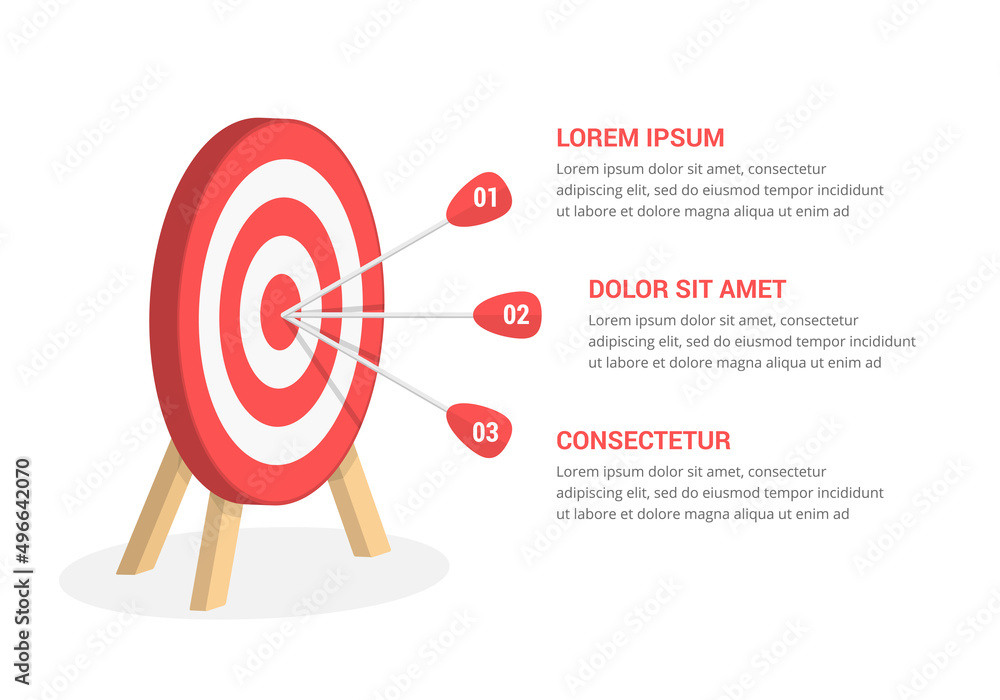 01

LOREM IPSUM

Lorem ipsum dolor sit amet, consectetur adipiscing elit, sed do eiusmod tempor incididunt ut labore et dolore magna aliqua ut enim ad

02

DOLOR SIT AMET

Lorem ipsum dolor sit amet, consectetur adipiscing elit, sed do eiusmod tempor incididunt ut labore et dolore magna aliqua ut enim ad

03

CONSECTETUR

Lorem ipsum dolor sit amet, consectetur adipiscing elit, sed do eiusmod tempor incididunt ut labore et dolore magna aliqua ut enim ad

Adobe Stock | #496642070