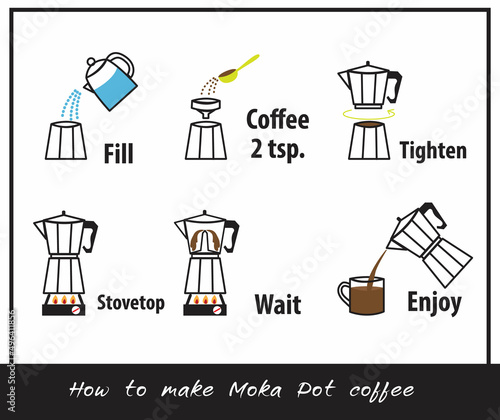 Fill

Coffee 2 tsp.

Tighten

Stovetop

Wait

Enjoy

How to make Moka Pot coffee

Adobe Stock | #496411856