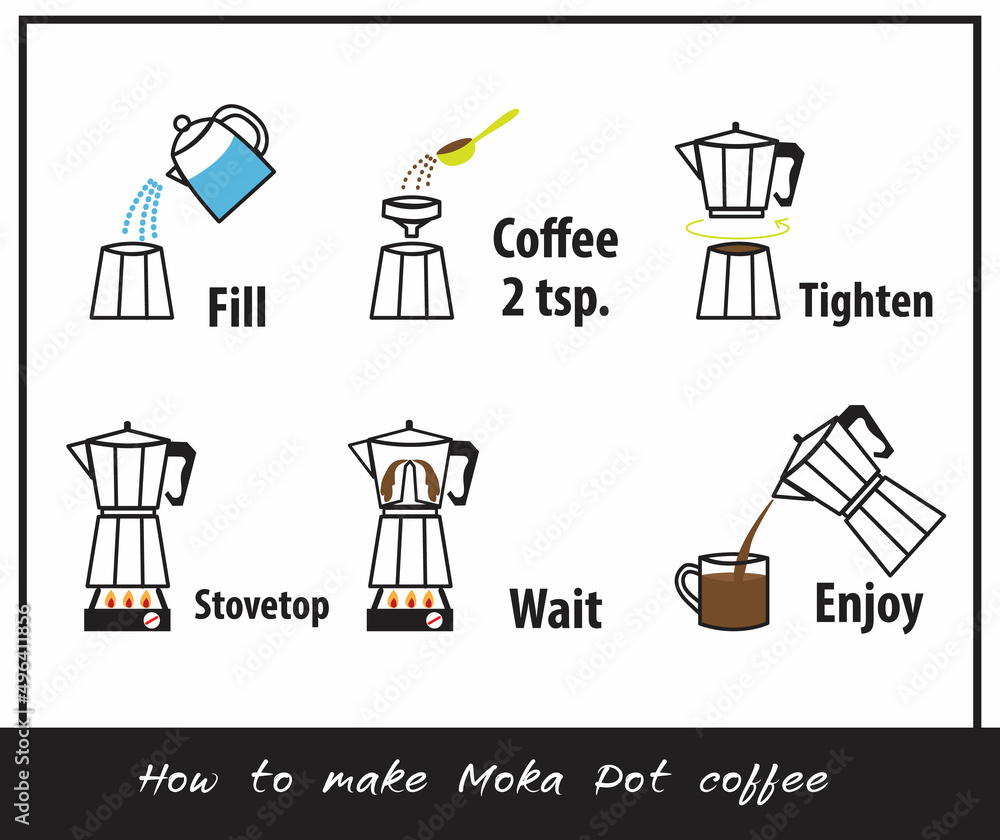 Fill

Coffee 2 tsp.

Tighten

Stovetop

Wait

Enjoy

How to make Moka Pot coffee

Adobe Stock | #496411856