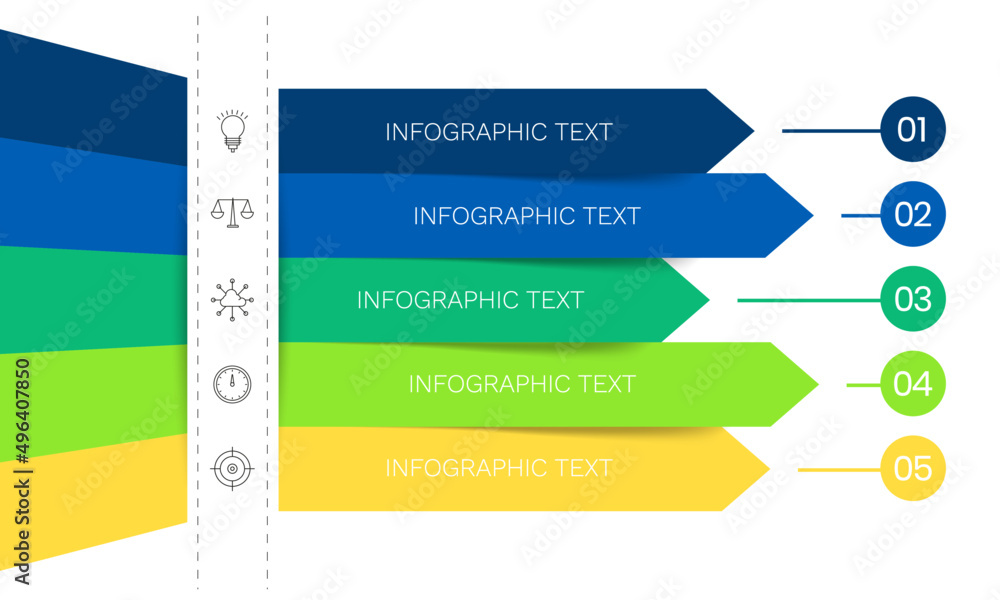 INFOGRAPHIC TEXT
01

INFOGRAPHIC TEXT
02

INFOGRAPHIC TEXT
03

INFOGRAPHIC TEXT
04

INFOGRAPHIC TEXT
05

Adobe Stock | #496407850