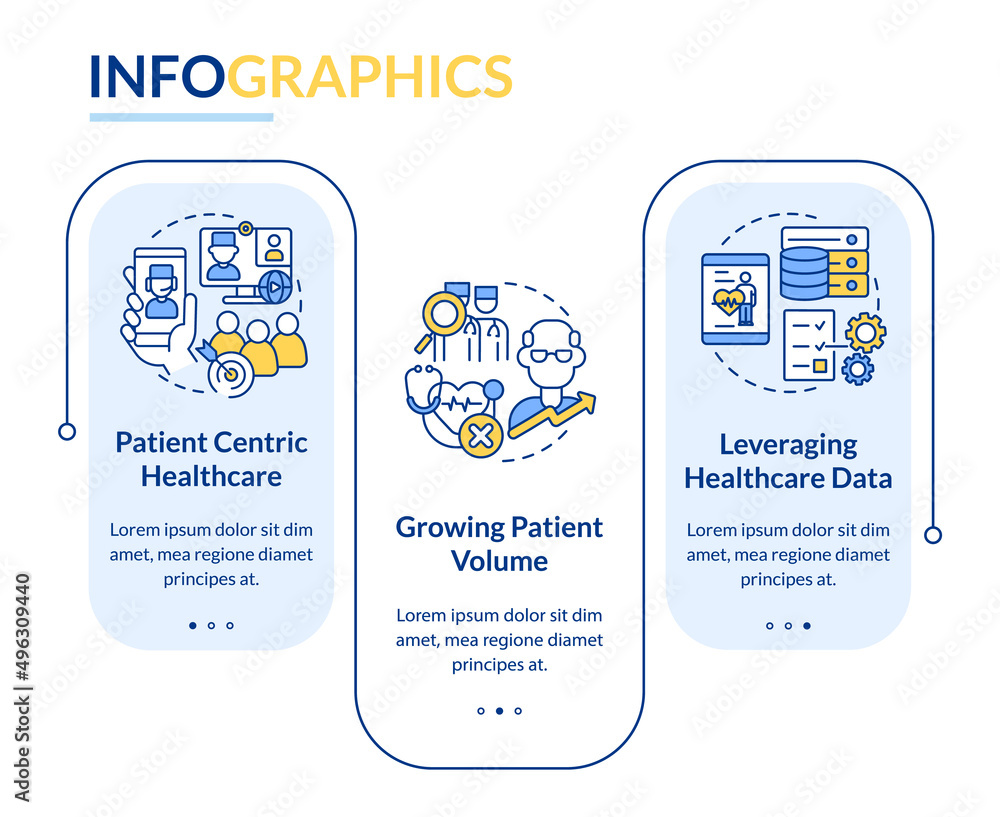 INFOGRAPHICS

Patient Centric Healthcare

Lorem ipsum dolor sit dim amet, mea regione diamet principes at.

Growing Patient Volume

Lorem ipsum dolor sit dim amet, mea regione diamet principes at.

Leveraging Healthcare Data

Lorem ipsum dolor sit dim amet, mea regione diamet principes at.

Adobe Stock | #496309440