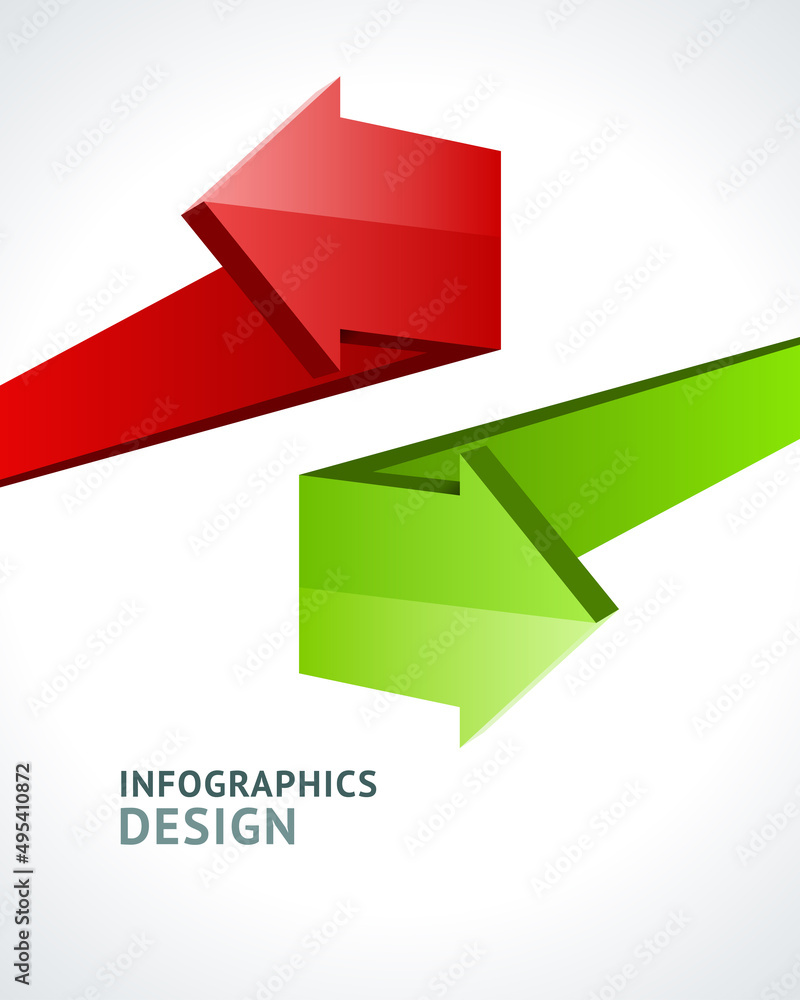 INFOGRAPHICS
DESIGN

Adobe Stock | #495410872