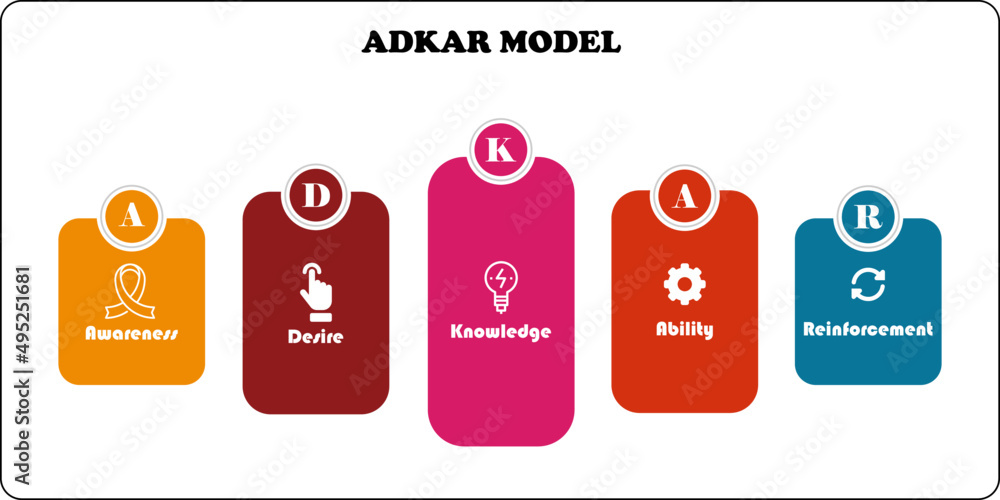 ADKAR MODEL

A
Awareness

D
Desire

K
Knowledge

A
Ability

R
Reinforcement

Adobe Stock | #495251681