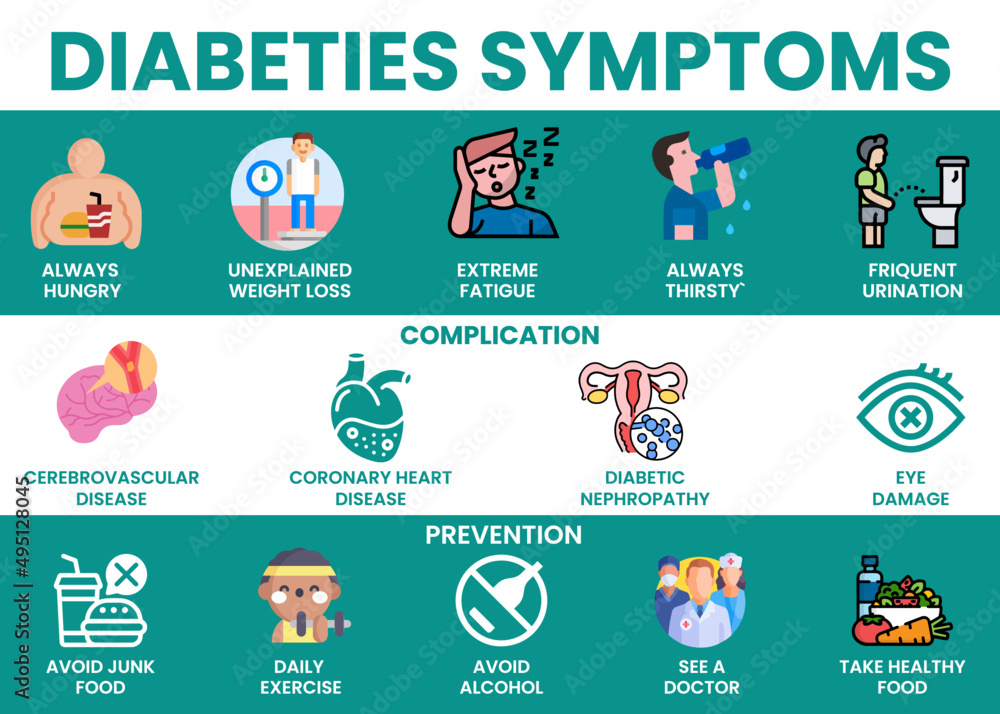 DIABETIES SYMPTOMS

ALWAYS HUNGRY

UNEXPLAINED WEIGHT LOSS

EXTREME FATIGUE

ALWAYS THIRSTY`

FRIQUENT URINATION

COMPLICATION

CEREBROVASCULAR DISEASE

CORONARY HEART DISEASE

DIABETIC NEPHROPATHY

EYE DAMAGE

PREVENTION

AVOID JUNK FOOD

DAILY EXERCISE

AVOID ALCOHOL

SEE A DOCTOR

TAKE HEALTHY FOOD

Adobe Stock | #495128045