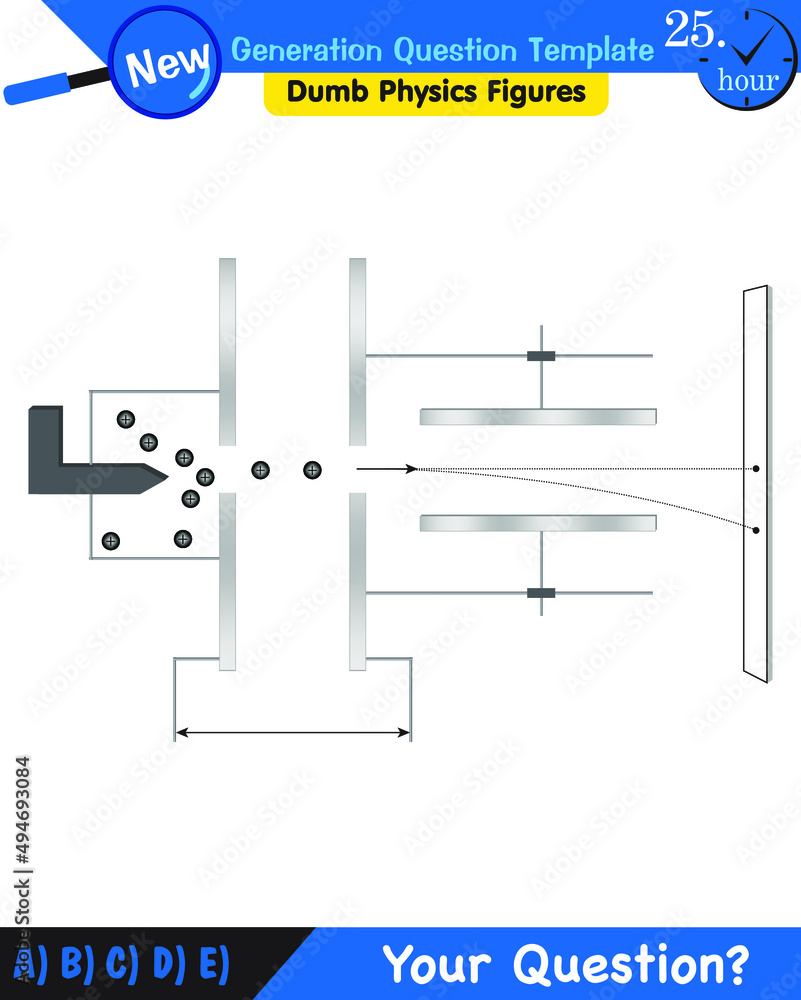 New
Generation Question Template
Dumb Physics Figures
25. hour

Adobe Stock | #494693084

A) B) C) D) E)
Your Question?