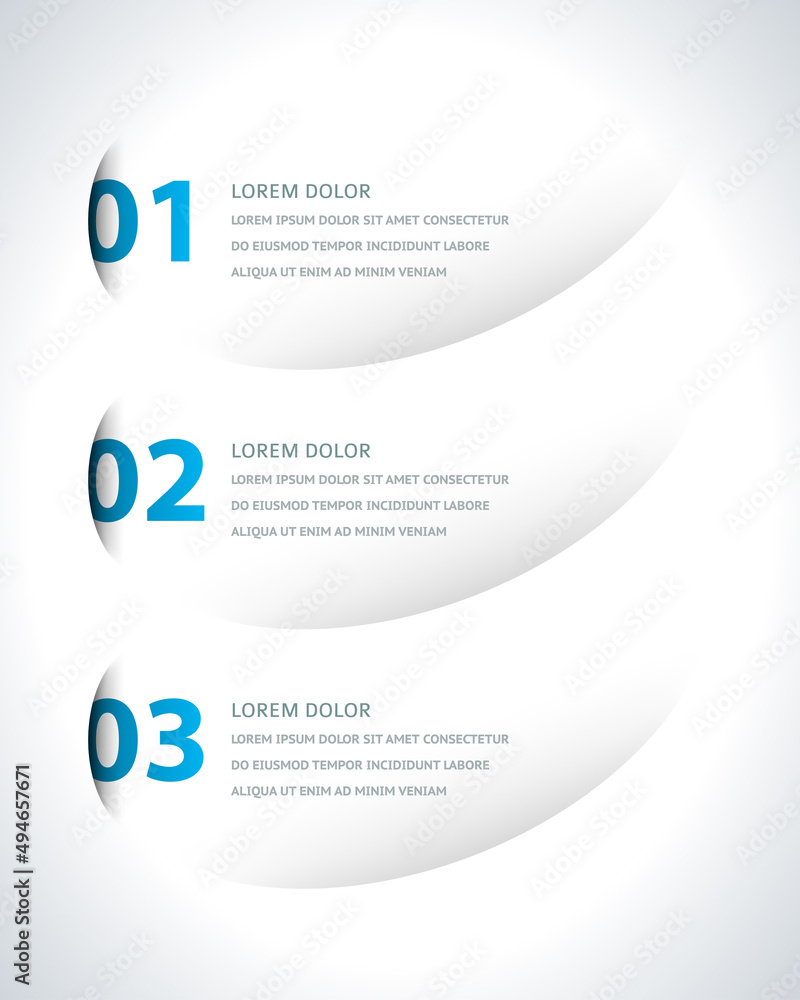 01
LOREM DOLOR
LOREM IPSUM DOLOR SIT AMET CONSECTETUR
DO EIUSMOD TEMPOR INCIDIDUNT LABORE
ALIQUA UT ENIM AD MINIM VENIAM

02
LOREM DOLOR
LOREM IPSUM DOLOR SIT AMET CONSECTETUR
DO EIUSMOD TEMPOR INCIDIDUNT LABORE
ALIQUA UT ENIM AD MINIM VENIAM

03
LOREM DOLOR
LOREM IPSUM DOLOR SIT AMET CONSECTETUR
DO EIUSMOD TEMPOR INCIDIDUNT LABORE
ALIQUA UT ENIM AD MINIM VENIAM

Adobe Stock | #494657671